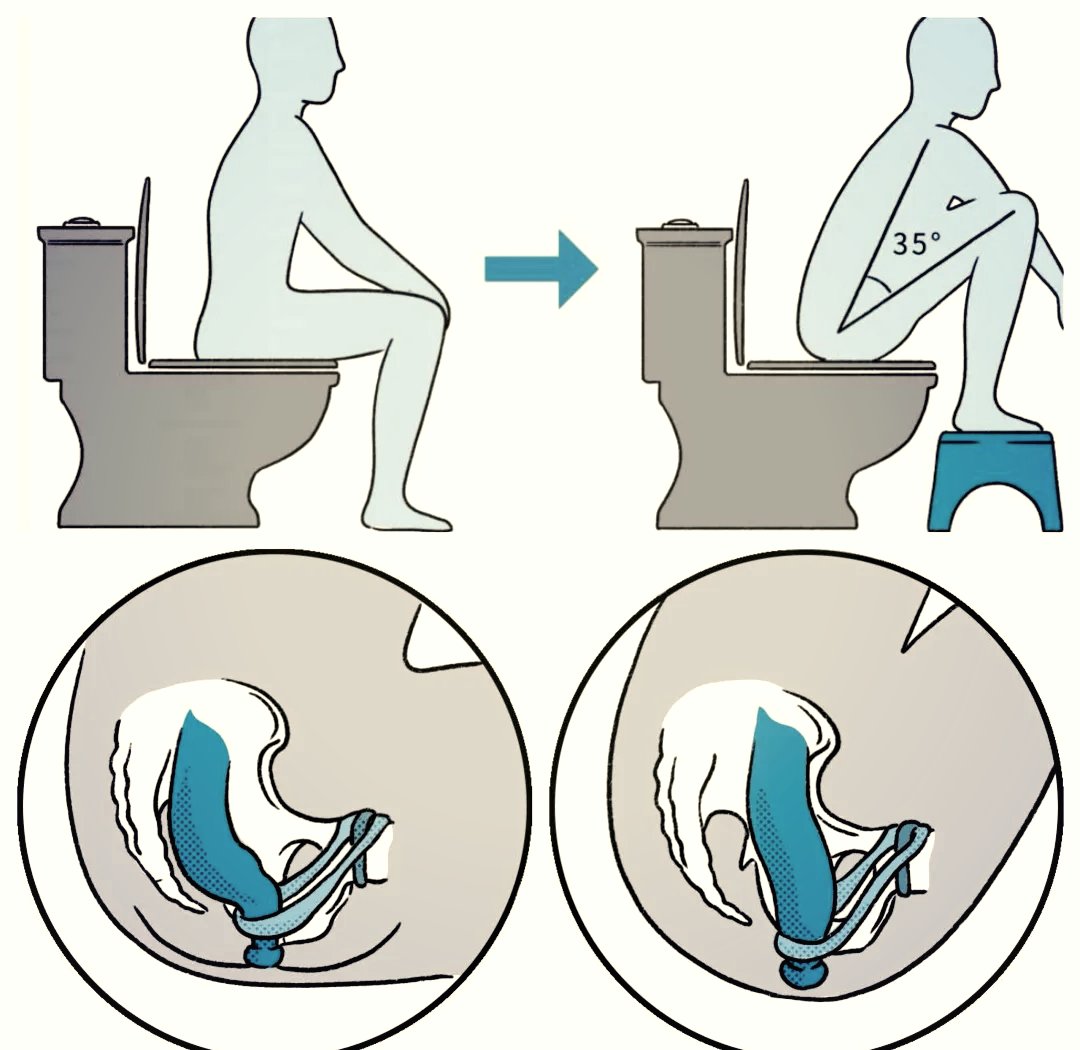 35°