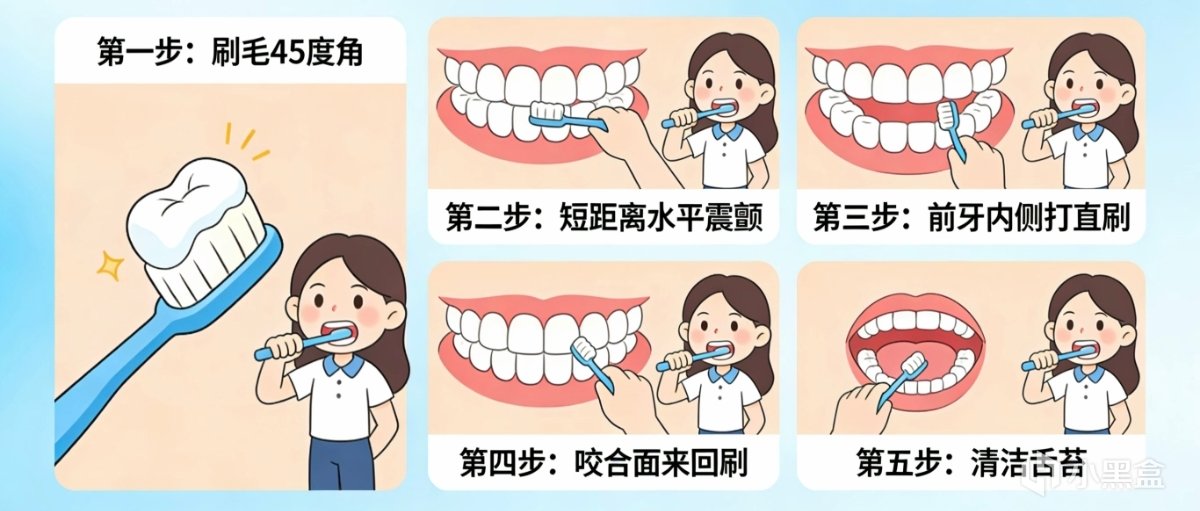 第一步：刷毛45度角

第二步：短距离水平震颤

第三步：前牙内侧打直刷

第四步：咬合面来回刷

第五步：清洁舌苔

小黑盒