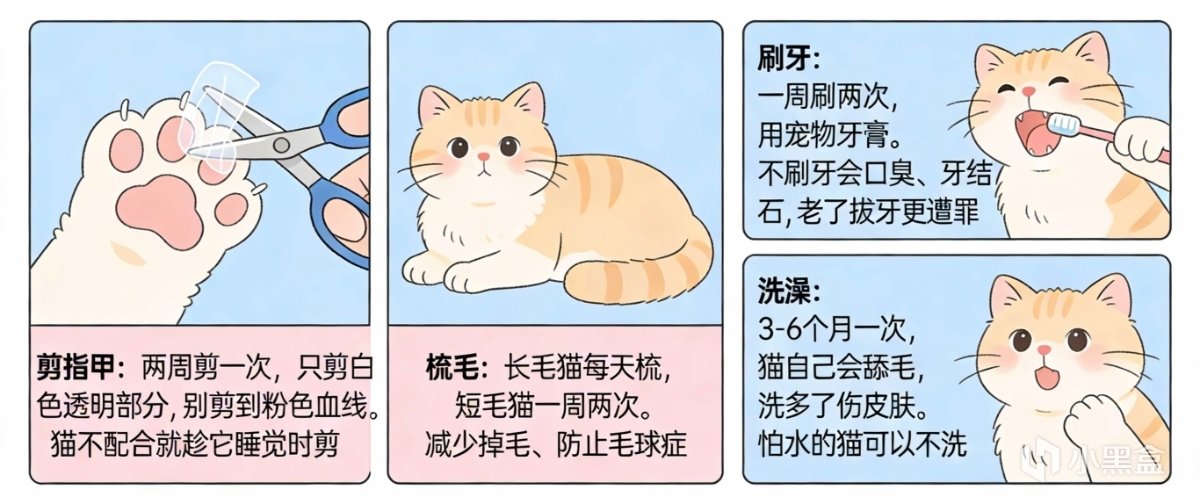 剪指甲：两周剪一次，只剪白色透明部分，别剪到粉色血线。猫不配合就趁它睡觉时剪

梳毛：长毛猫每天梳，短毛猫一周两次。减少掉毛、防止毛球症

刷牙：
一周刷两次，用宠物牙膏。不刷牙会口臭、牙结石，老了拔牙更遭罪

洗澡：
3-6个月一次，猫自己会舔毛，洗多了伤皮肤。怕水的猫可以不洗

小黑盒