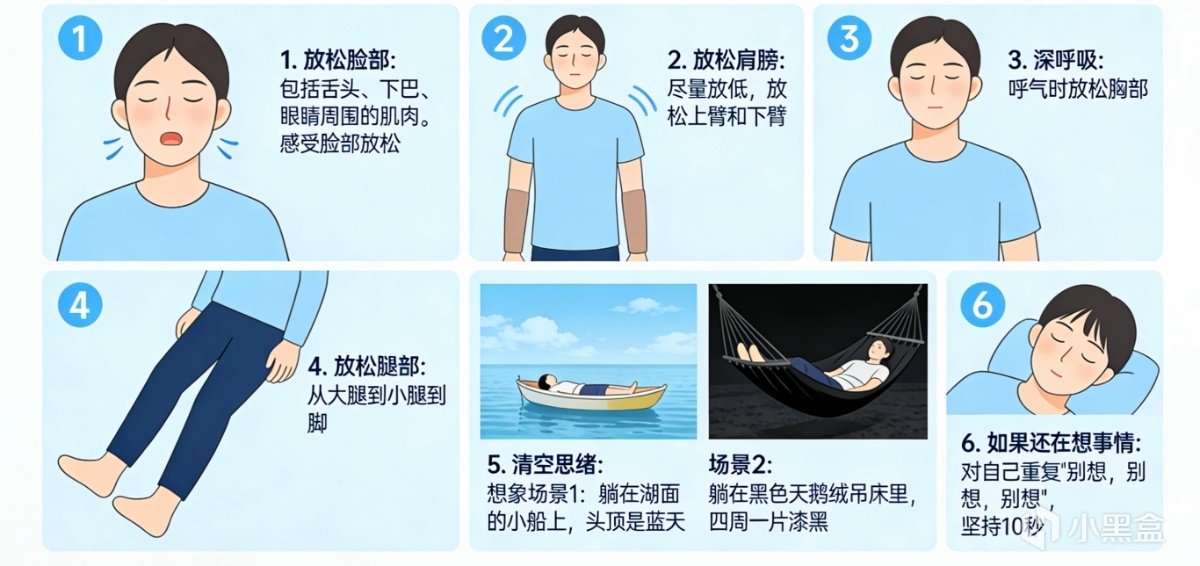 1

1. 放松脸部:
包括舌头、下巴、眼睛周围的肌肉。感受脸部放松

2

2. 放松肩膀:
尽量放低，放松上臂和下臂

3

3. 深呼吸:
呼气时放松胸部

4

4. 放松腿部:
从大腿到小腿到脚

5. 清空思绪:
想象场景1：躺在湖面的小船上，头顶是蓝天

场景2:
躺在黑色天鹅绒吊床里，四周一片漆黑

6

6. 如果还在想事情:
对自己重复"别想，别想，别想"，
坚持10秒

小黑盒