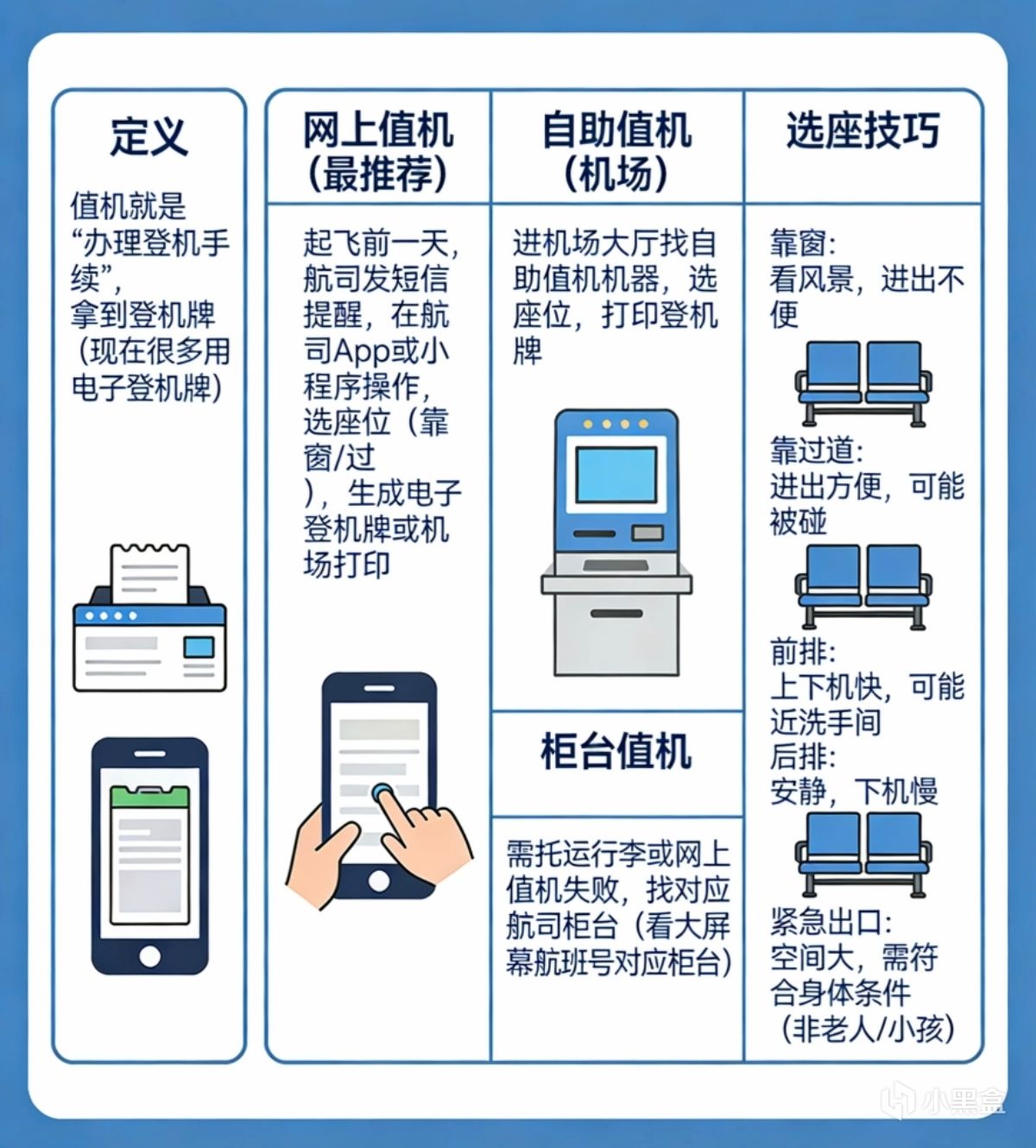 定义

值机就是“办理登机手续”，拿到登机牌（现在很多用电子登机牌）

网上值机（最推荐）

起飞前一天，航司发短信提醒，在航司App或小程序操作，选座位（靠窗/过），生成电子登机牌或机场打印

自助值机（机场）

进机场大厅找自助值机机器，选座位，打印登机牌

柜台值机

需托运行李或网上值机失败，找对应航司柜台（看大屏幕航班号对应柜台）

选座技巧

靠窗：
看风景，进出不便

靠过道：
进出方便，可能被碰

前排：
上下机快，可能近洗手间
后排：
安静，下机慢

紧急出口：
空间大，需符合身体条件（非老人/小孩）

小黑盒