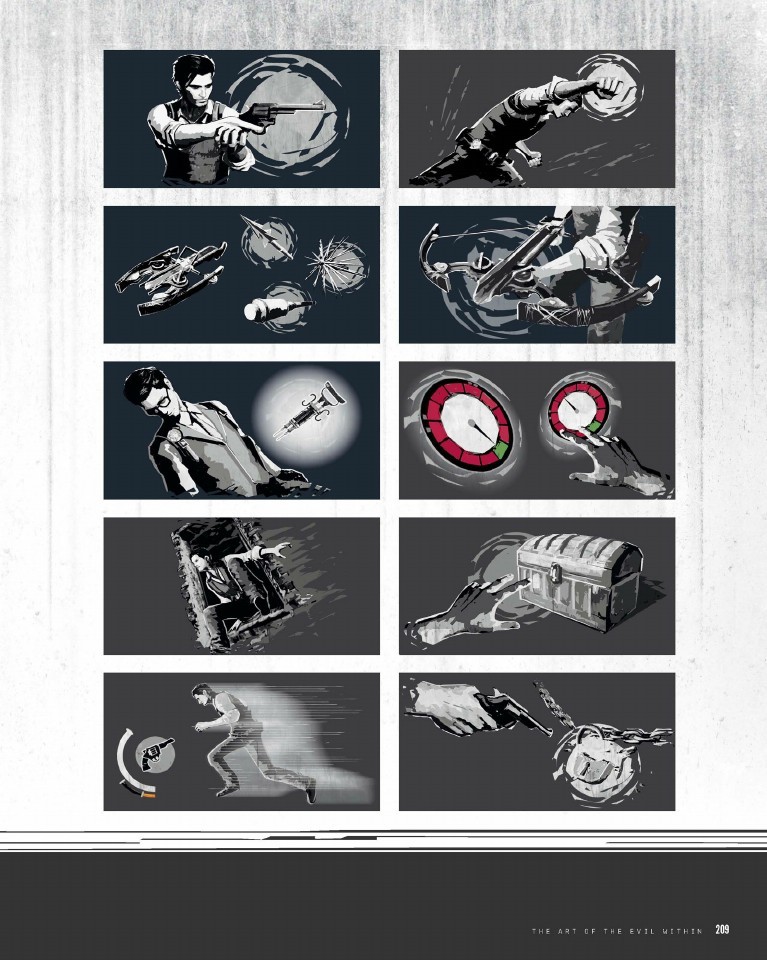 THE ART OF THE EVIL WITHIN 209