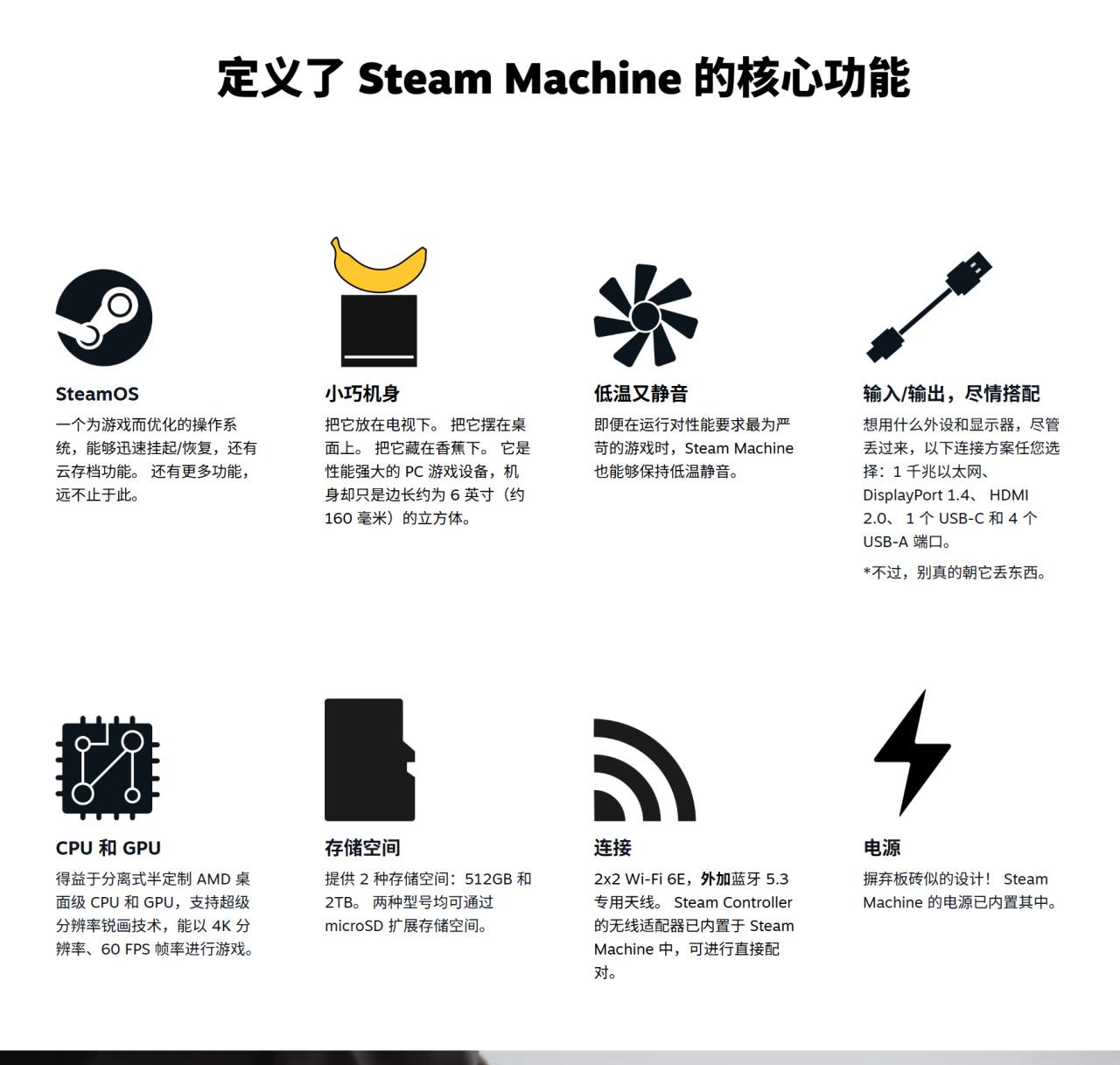 定义了 Steam Machine 的核心功能

SteamOS

一个为游戏而优化的操作系统，能够迅速挂起/恢复，还有云存档功能。 还有更多功能，远不止于此。

小巧机身

把它放在电视下。 把它摆在桌面上。 把它藏在香蕉下。 它是性能强大的 PC 游戏设备，机身却只是边长约为 6 英寸（约 160 毫米）的立方体。

低温又静音

即便在运行对性能要求最为严苛的游戏时，Steam Machine 也能够保持低温静音。

输入/输出，尽情搭配

想用什么外设和显示器，尽管丢过来，以下连接方案任您选择：1 千兆以太网、 DisplayPort 1.4、 HDMI 2.0、 1 个 USB-C 和 4 个 USB-A 端口。

*不过，别真的朝它丢东西。

CPU 和 GPU

得益于分离式半定制 AMD 桌面级 CPU 和 GPU，支持超级分辨率锐画技术，能以 4K 分辨率、60 FPS 帧率进行游戏。

存储空间

提供 2 种存储空间：512GB 和 2TB。 两种型号均可通过 microSD 扩展存储空间。

连接

2x2 Wi-Fi 6E，外加蓝牙 5.3 专用天线。 Steam Controller 的无线适配器已内置于 Steam Machine 中，可进行直接配对。

电源

摒弃板砖似的设计！ Steam Machine 的电源已内置其中。