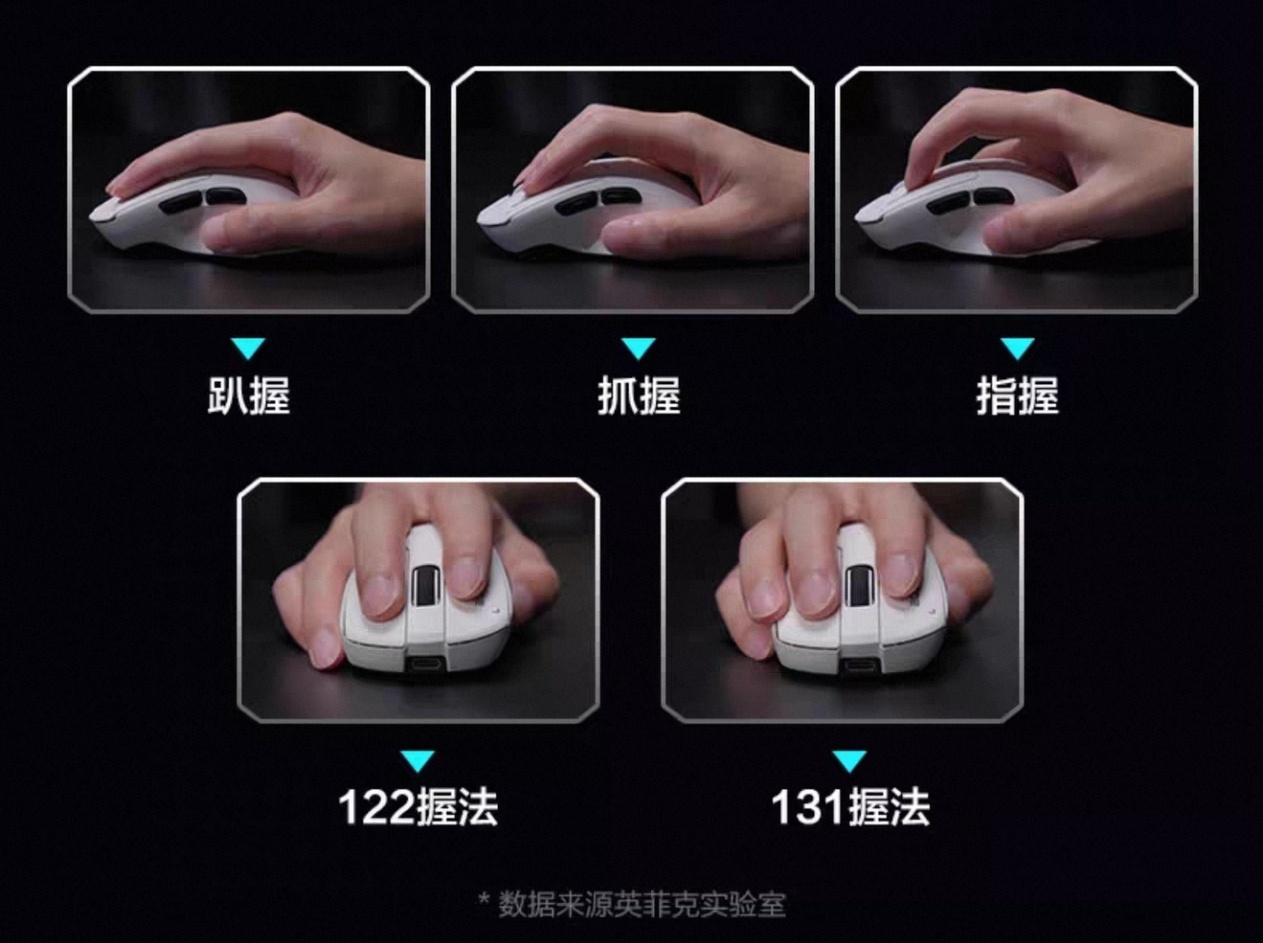 趴握

抓握

指握

122握法

131握法

* 数据来源英菲克实验室