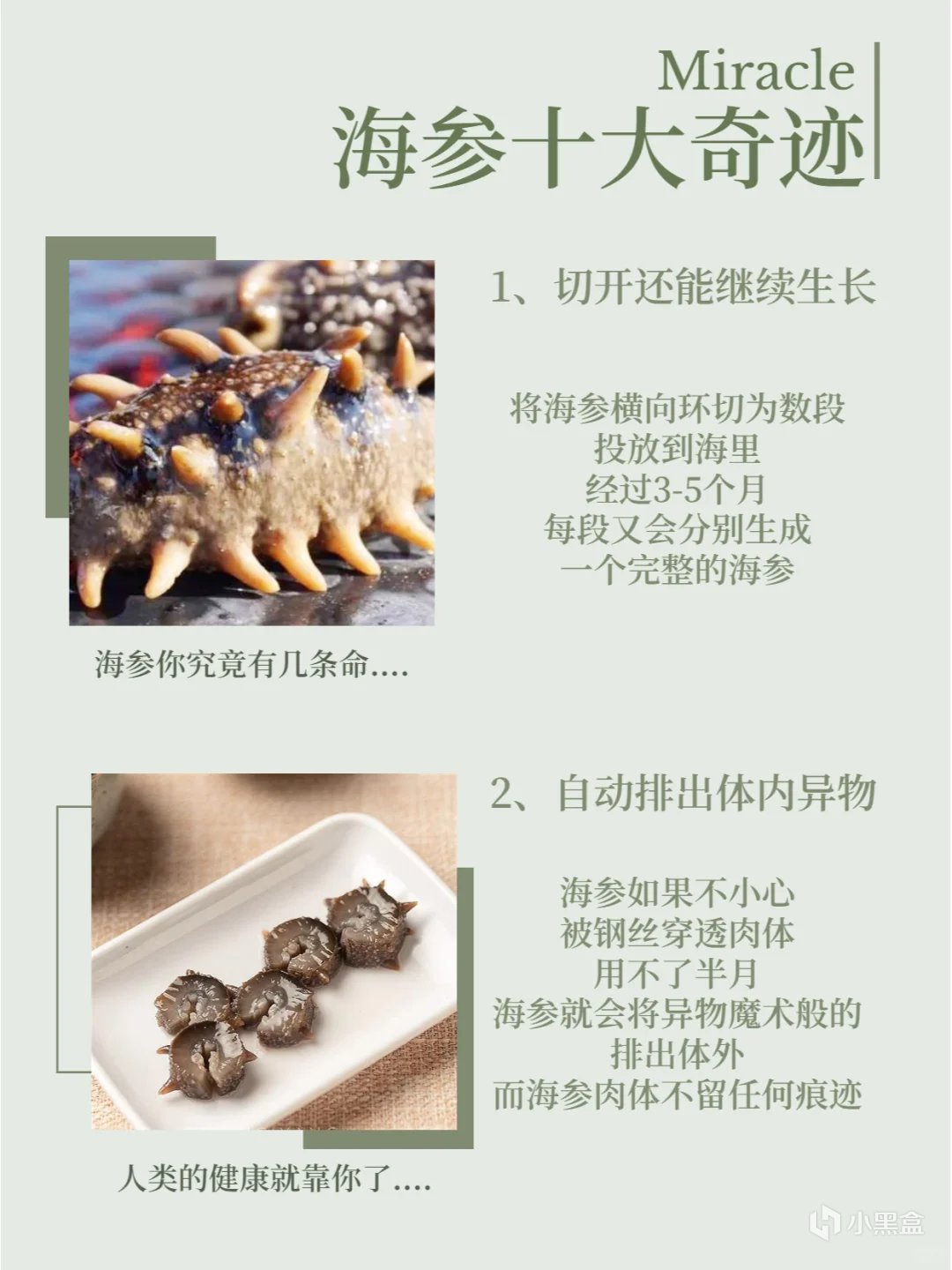 Miracle
海参十大奇迹

1、切开还能继续生长

将海参横向环切为数段
投放到海里
经过3-5个月
每段又会分别生成
一个完整的海参

海参你究竟有几条命....

2、自动排出体内异物

海参如果不小心
被钢丝穿透肉体
用不了半月
海参就会将异物魔术般的
排出体外
而海参肉体不留任何痕迹

人类的健康就靠你了....

小黑盒