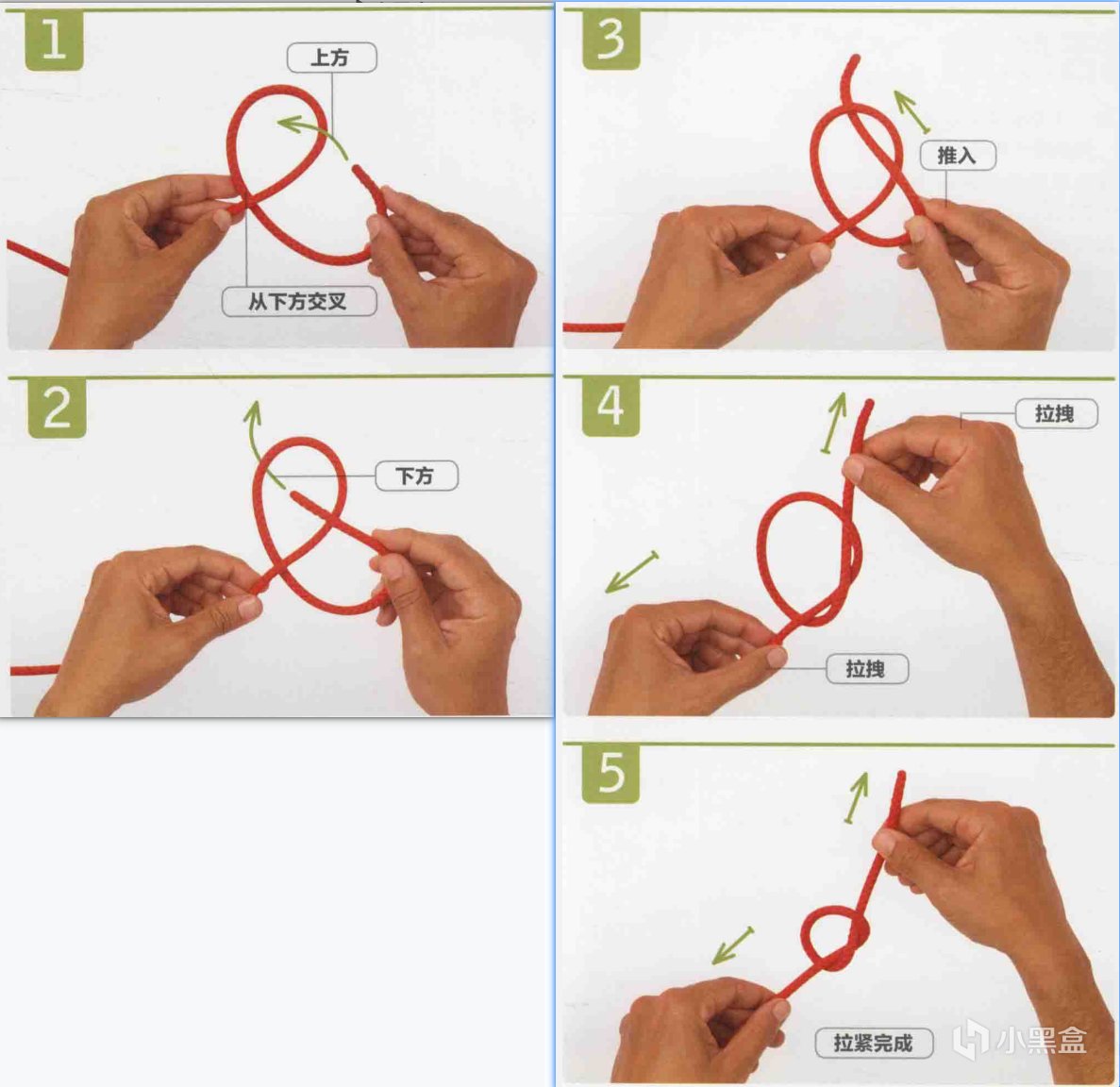 1

上方

从下方交叉

2

下方

3

推入

4

拉拽

拉拽

5

拉紧完成

小黑盒