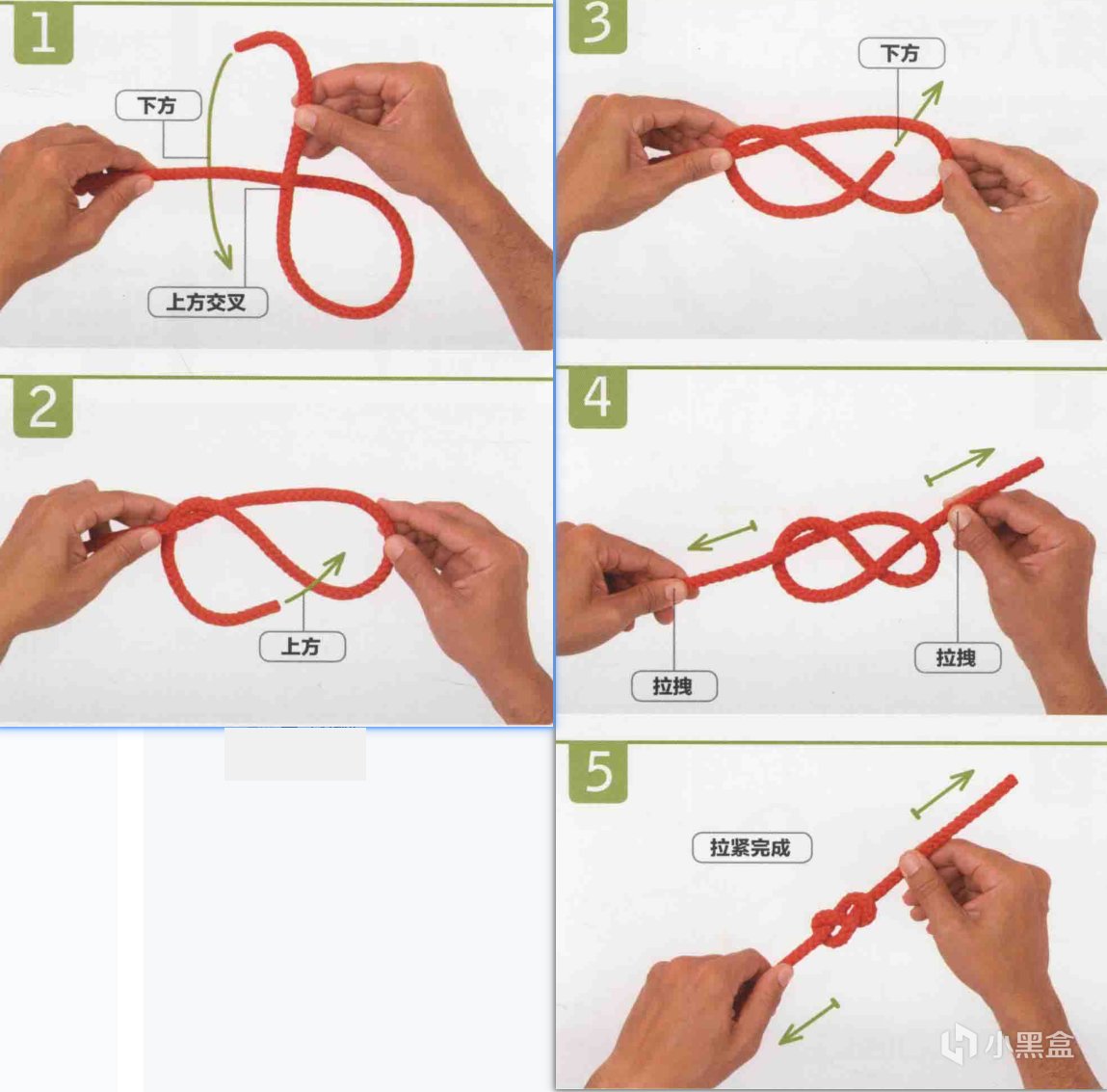 1

下方

上方交叉

2

上方

3

下方

4

拉拽

拉拽

5

拉紧完成

小黑盒