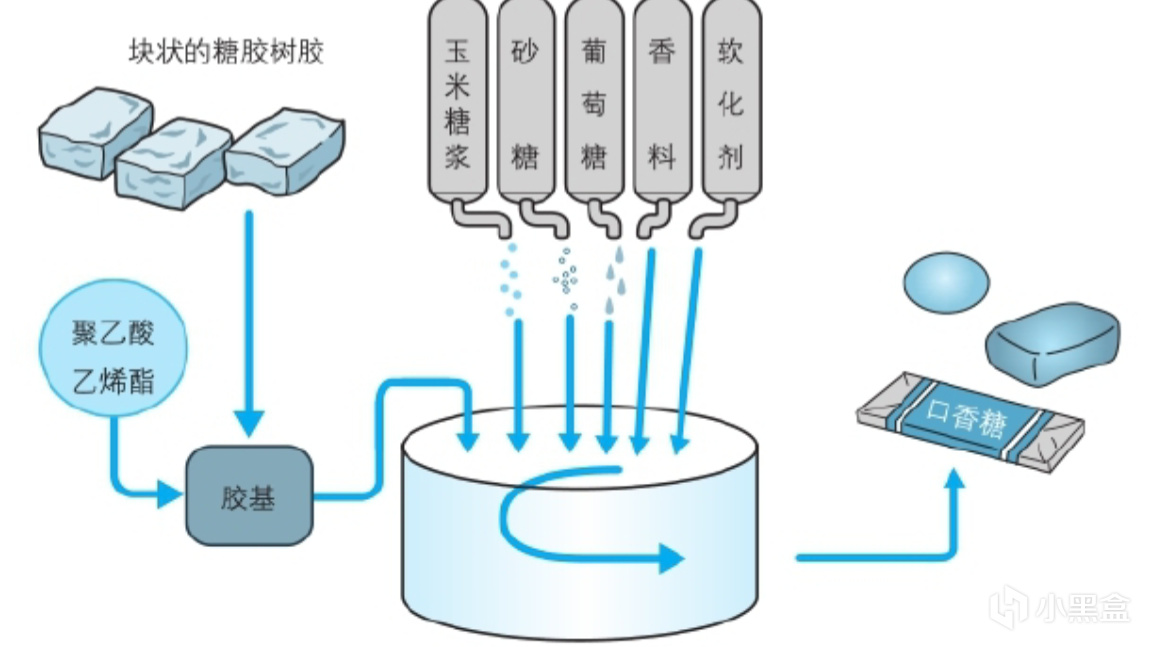 块状的糖胶树胶

玉米糖浆

砂糖

葡萄糖

香料

软化剂

聚乙酸乙烯酯

胶基

口香糖

小黑盒