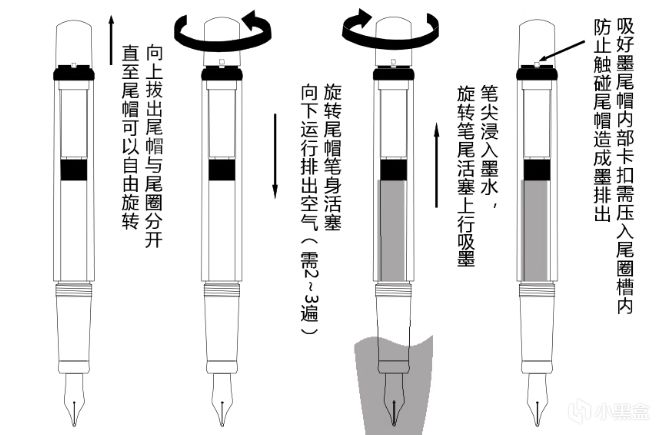 向上拔出尾帽与尾圈分开
直至尾帽可以自由旋转

旋转尾帽笔身活塞
向下运行排出空气（需2~3遍）

笔尖浸入墨水，
旋转笔尾活塞上行吸墨

吸好墨尾帽内部卡扣需压入尾圈槽内
防止触碰尾帽造成墨排出

小黑盒