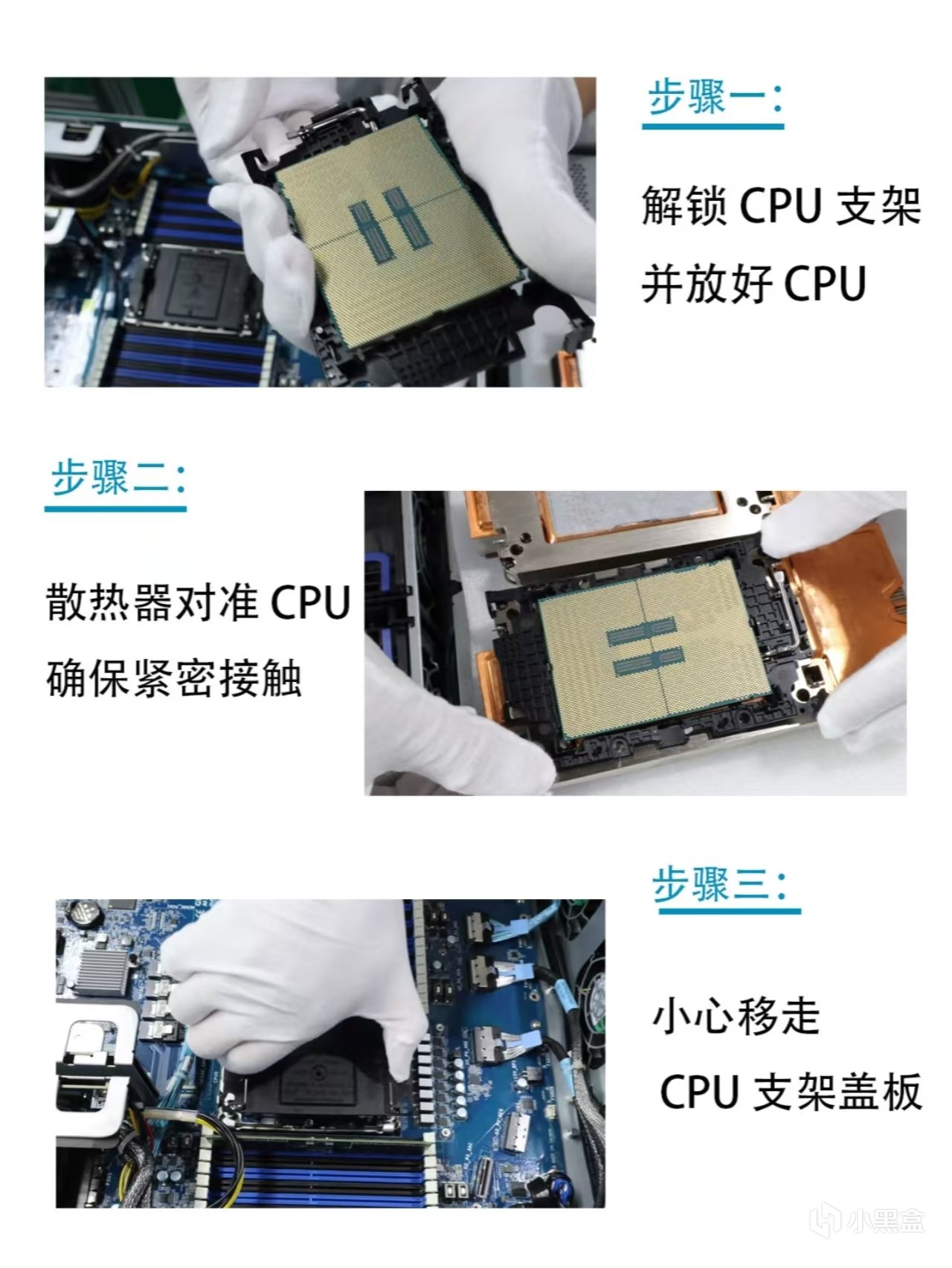 步骤一：

解锁 CPU 支架
并放好 CPU

步骤二：

散热器对准 CPU
确保紧密接触

步骤三：

小心移走
CPU 支架盖板

小黑盒