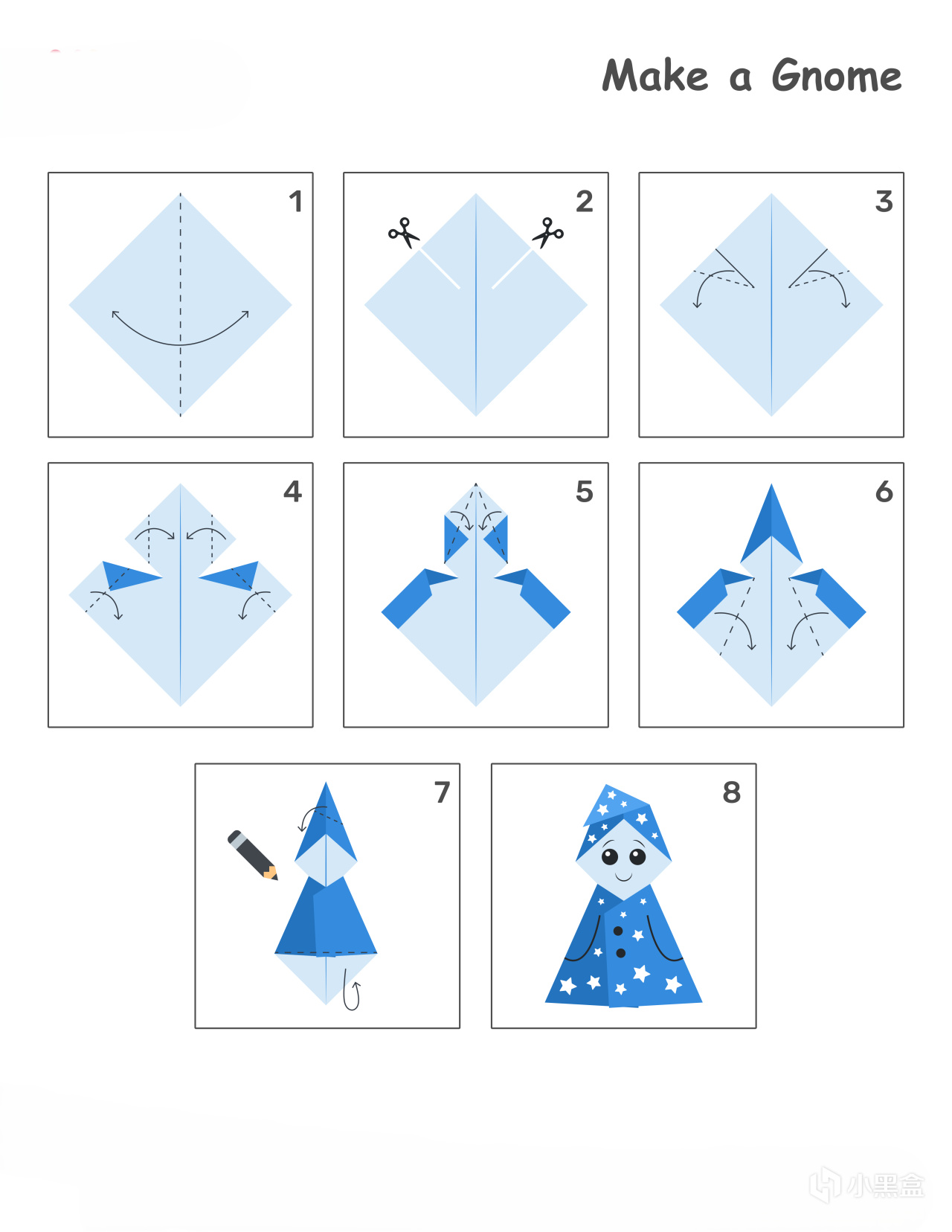 Make a Gnome

1

2

3

4

5

6

7

8

小黑盒