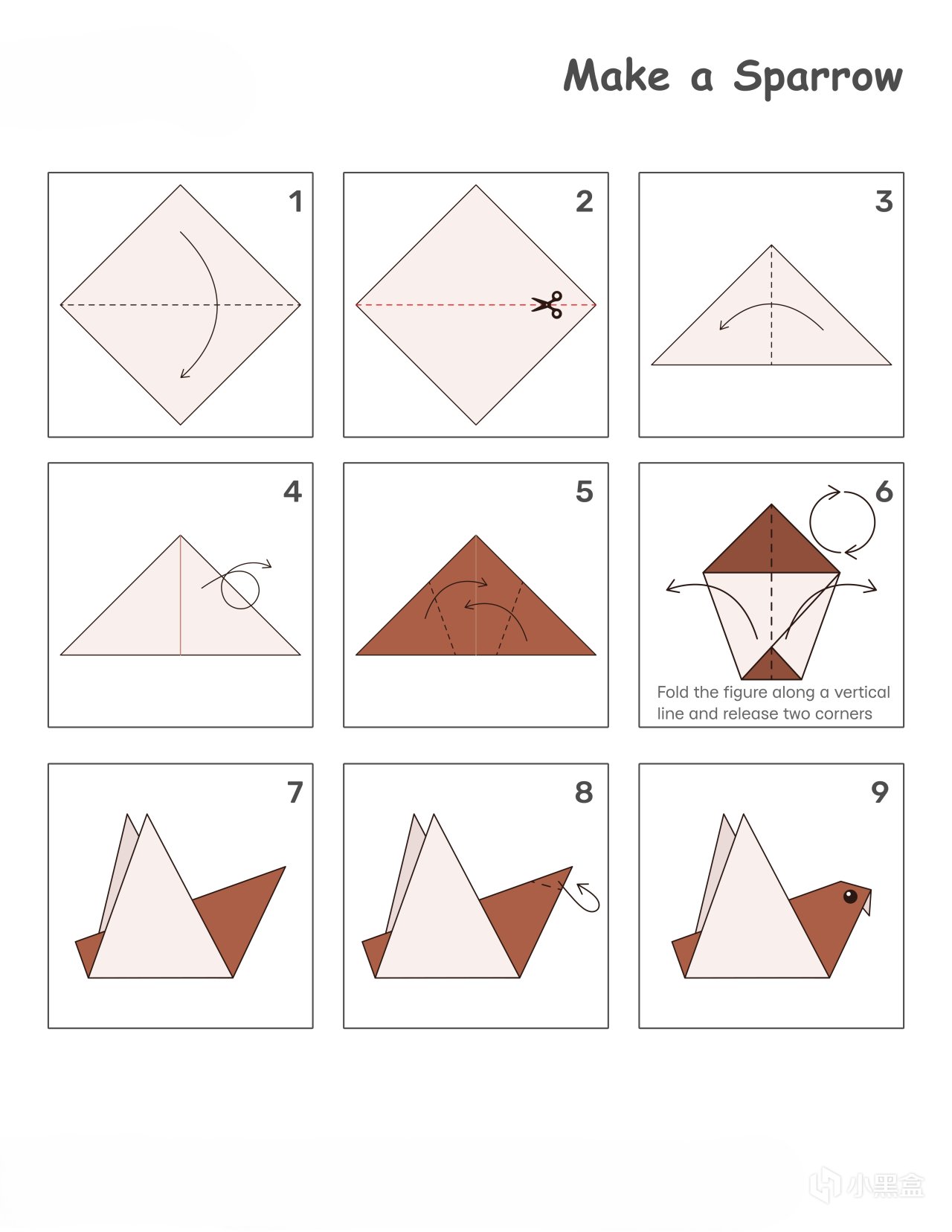 Make a Sparrow

1

2

3

4

5

6

Fold the figure along a vertical line and release two corners

7

8

9

小黑盒