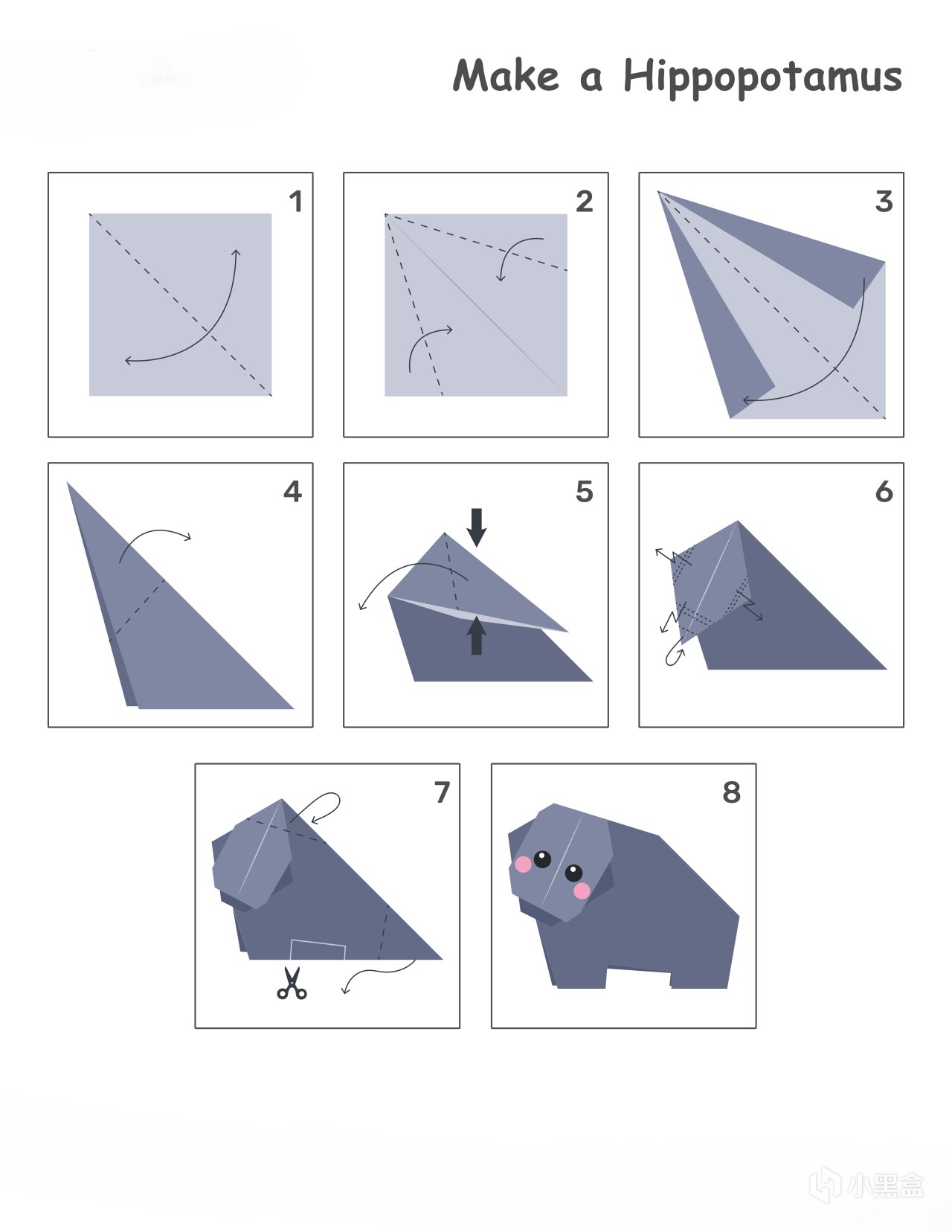 Make a Hippopotamus

1

2

3

4

5

6

7

8

小黑盒