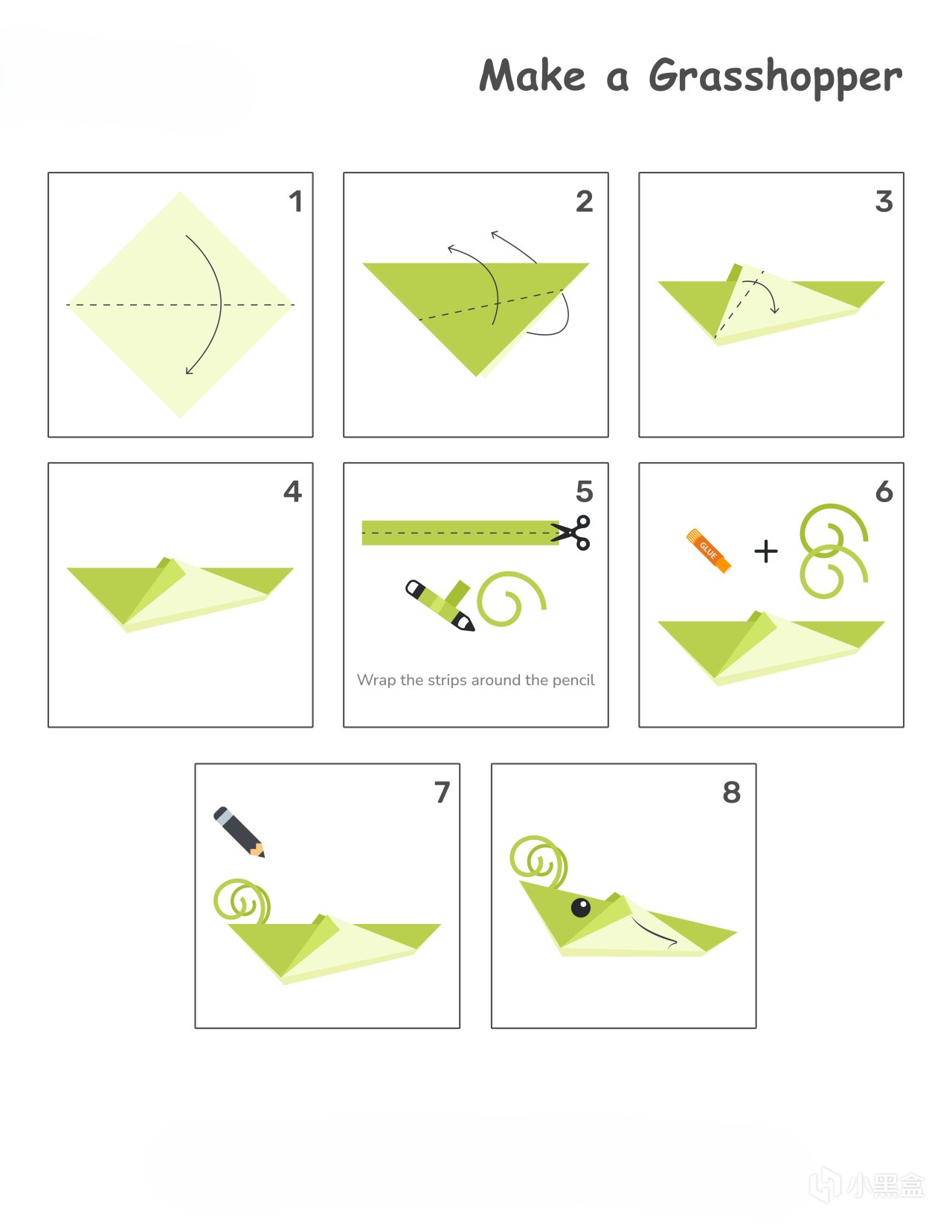 Make a Grasshopper

1

2

3

4

5

Wrap the strips around the pencil

6

GLUE

+

7

8

小黑盒