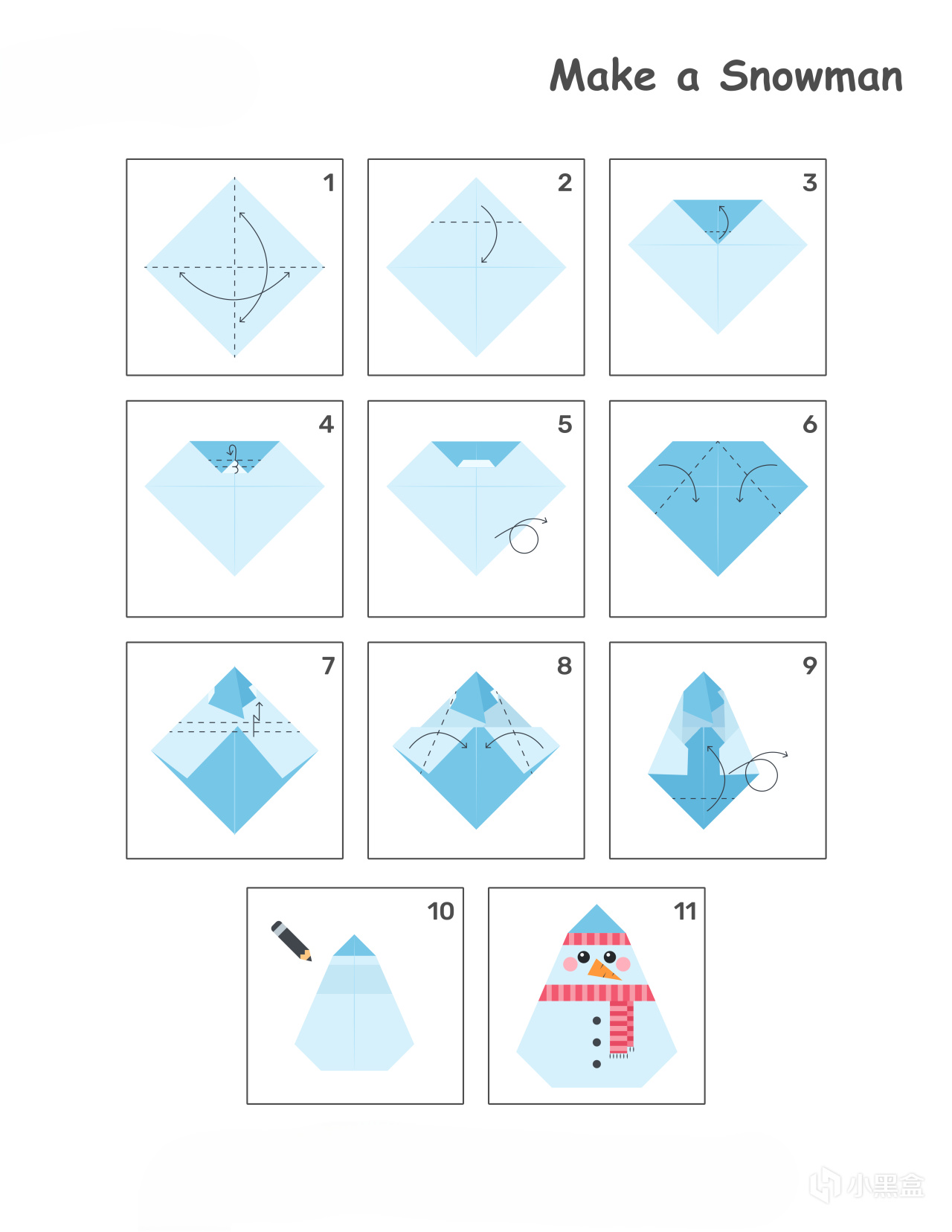 Make a Snowman

1

2

3

4

5

6

7

8

9

10

11

小黑盒