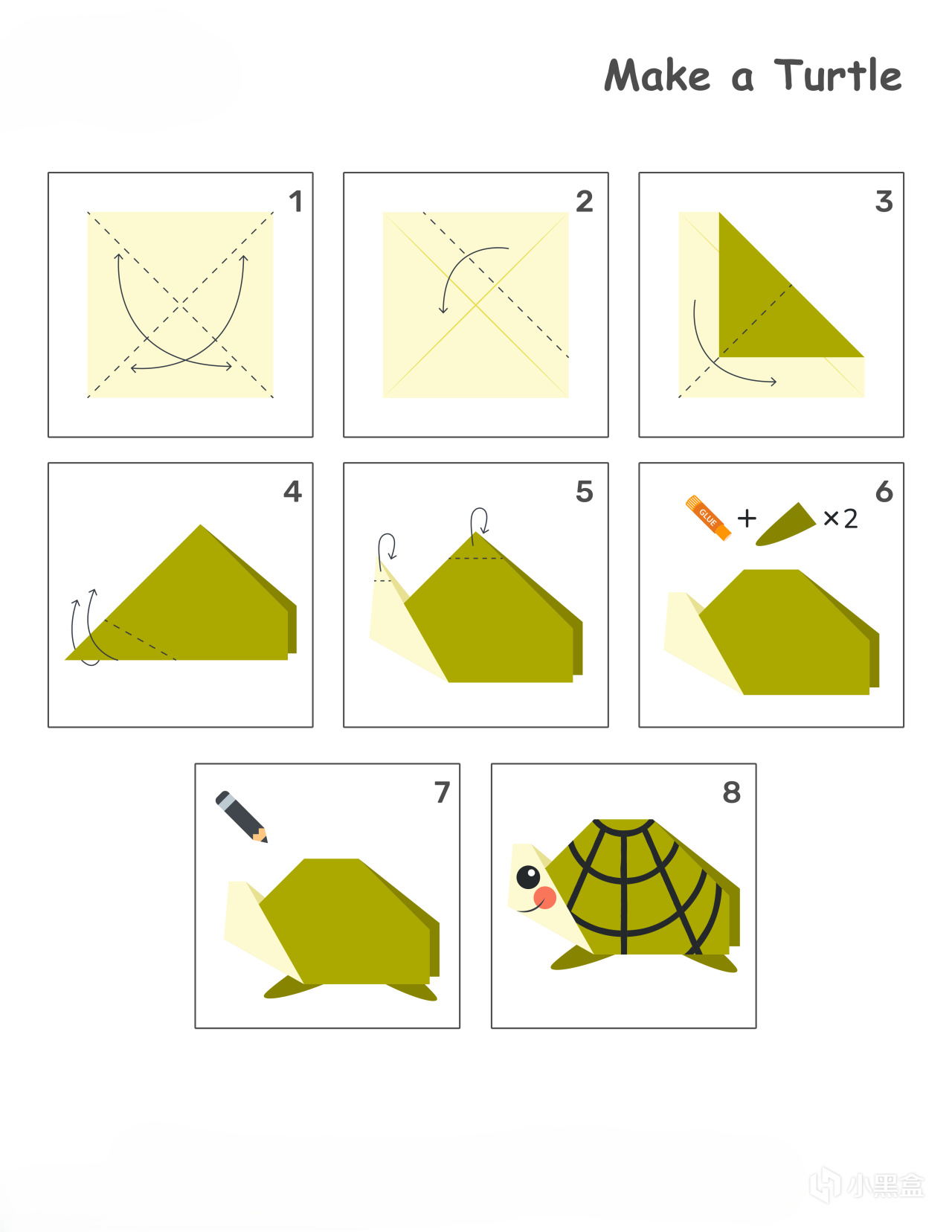 Make a Turtle

1

2

3

4

5

6

GLUE + ×2

7

8

小黑盒