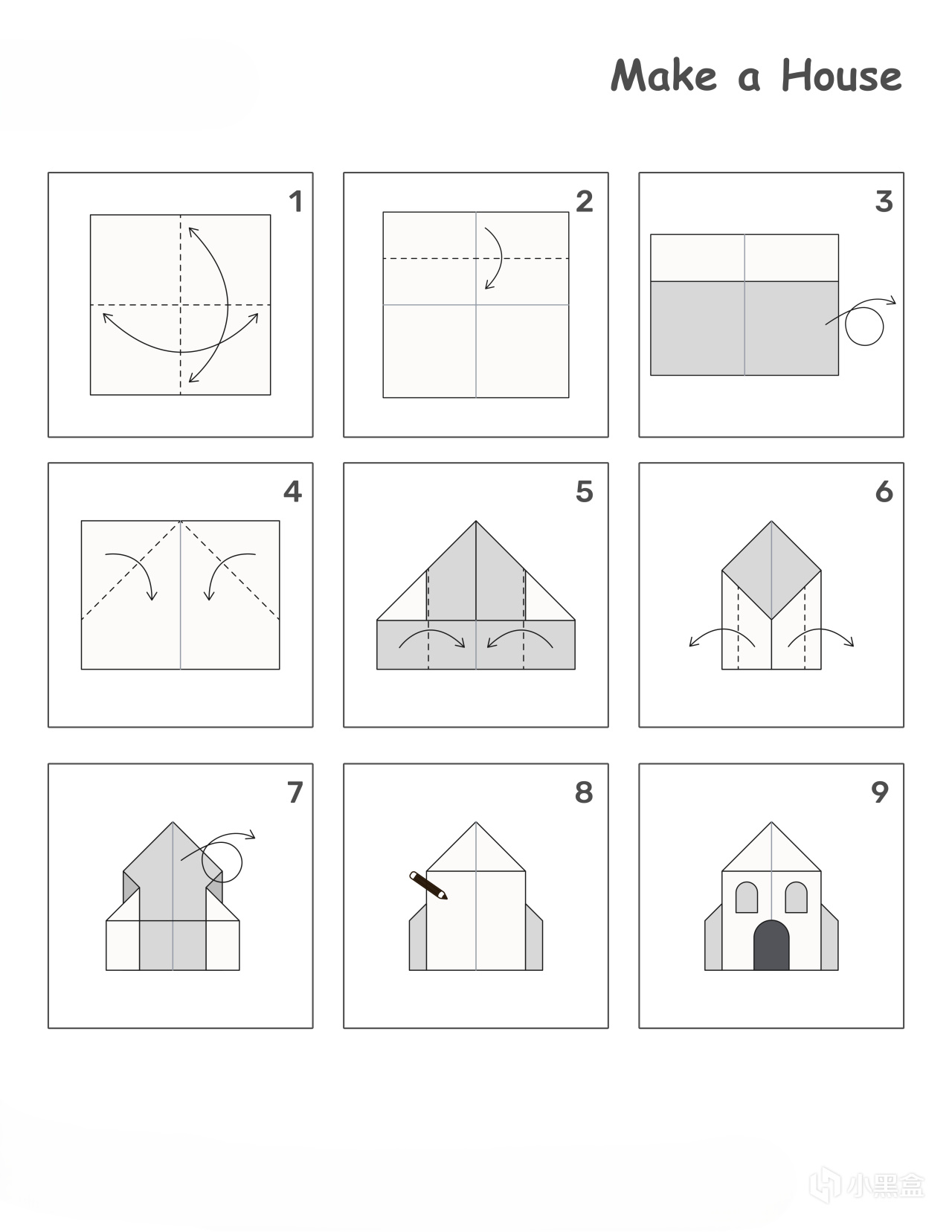 Make a House

1

2

3

4

5

6

7

8

9

小黑盒