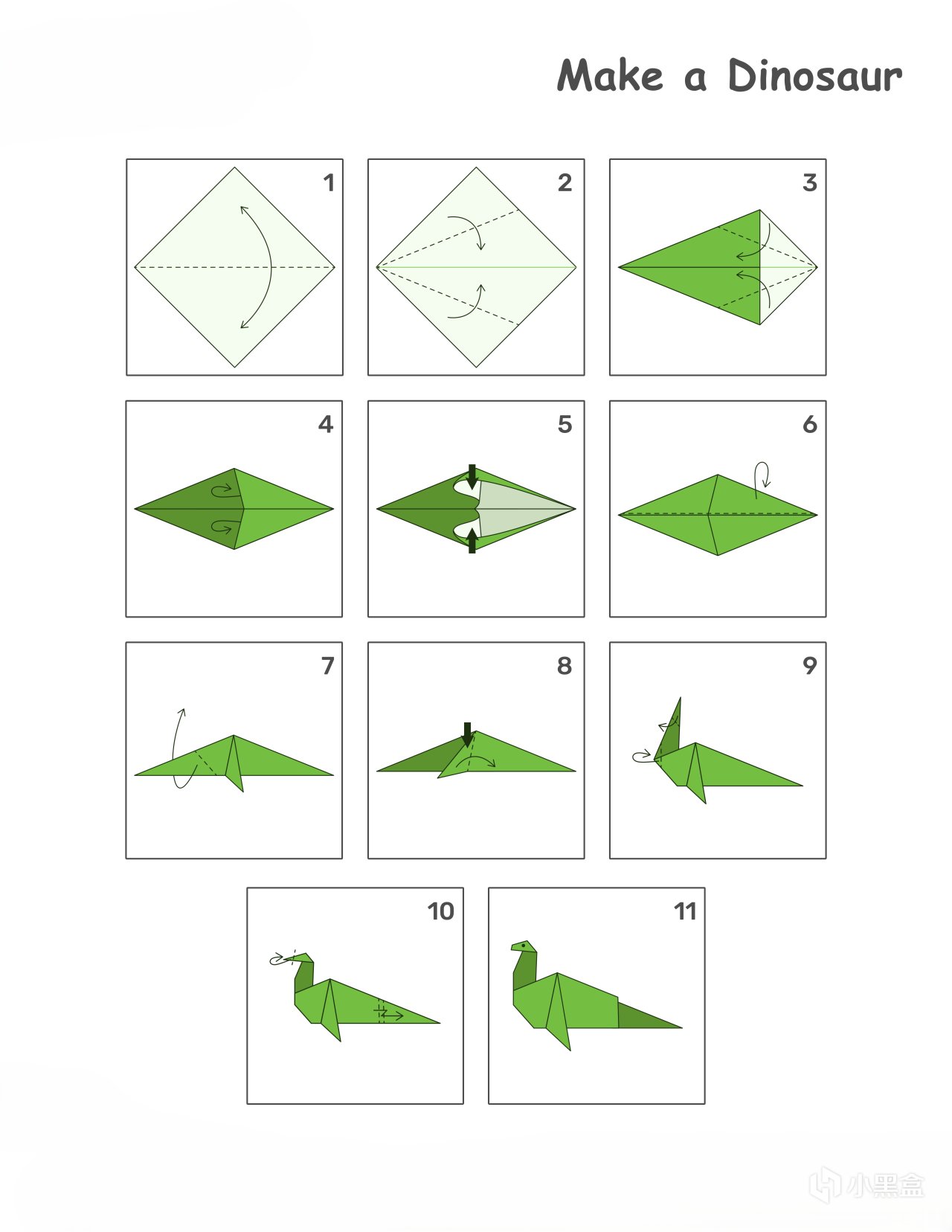 Make a Dinosaur

1

2

3

4

5

6

7

8

9

10

11

小黑盒