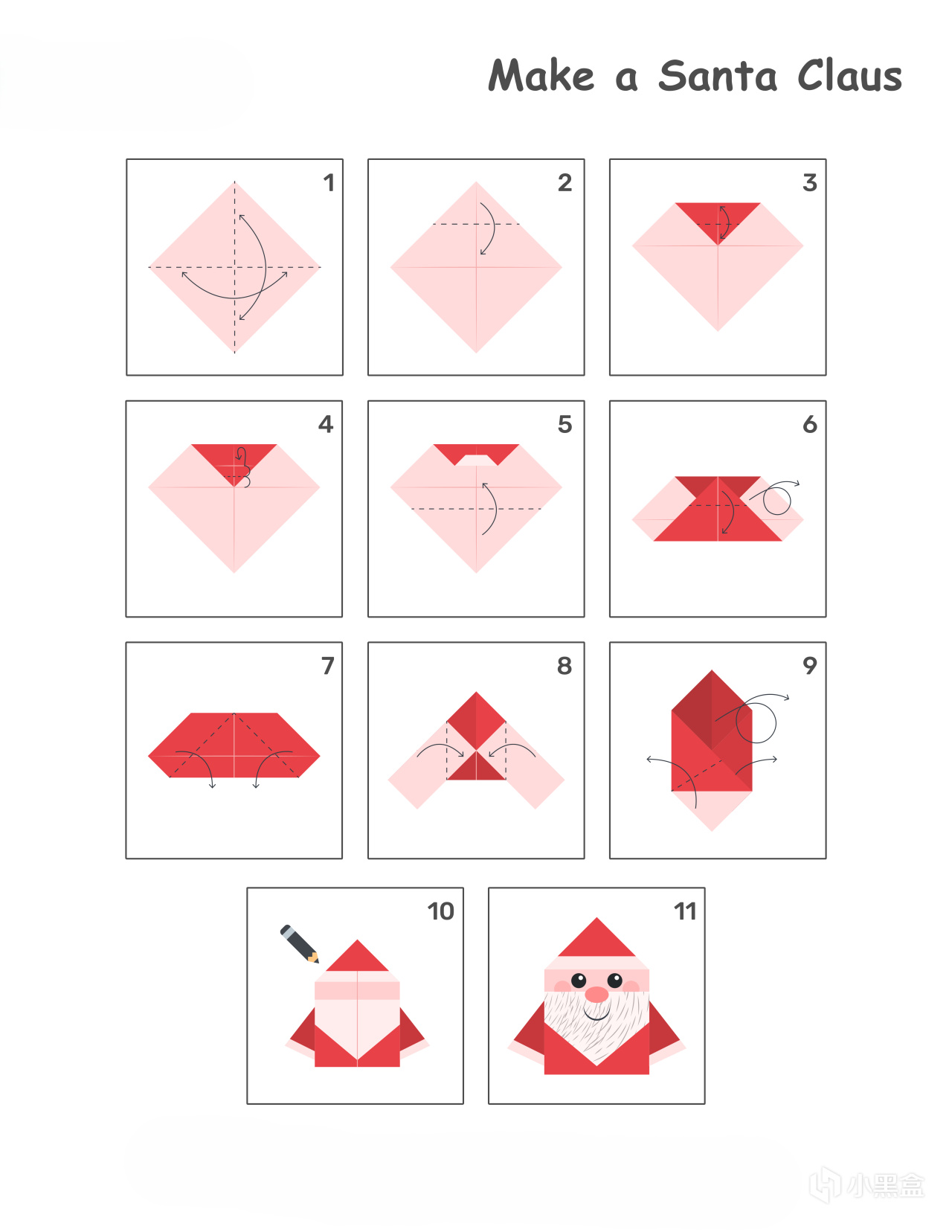 Make a Santa Claus

1

2

3

4

5

6

7

8

9

10

11

小黑盒