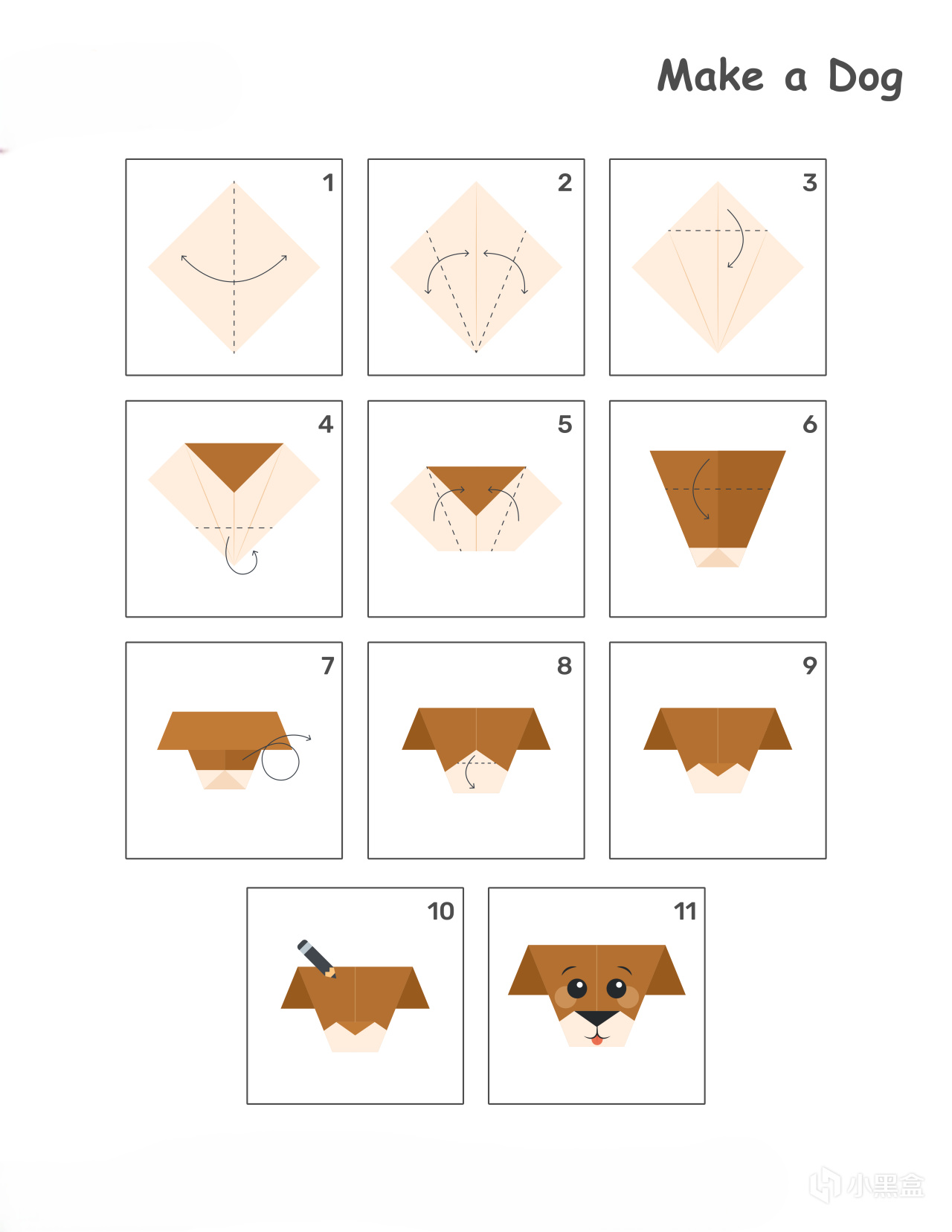 Make a Dog

1

2

3

4

5

6

7

8

9

10

11

小黑盒