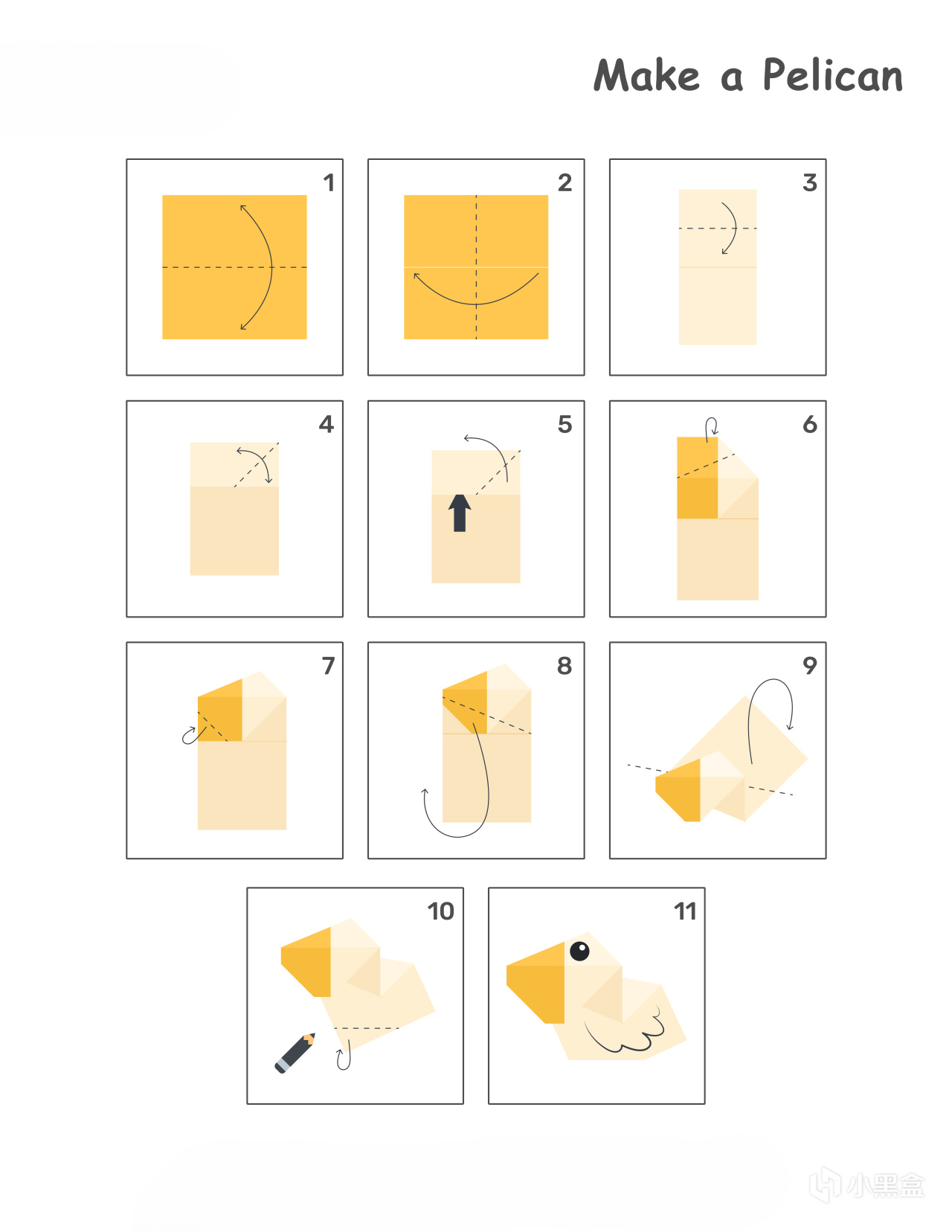 Make a Pelican

1

2

3

4

5

6

7

8

9

10

11

小黑盒