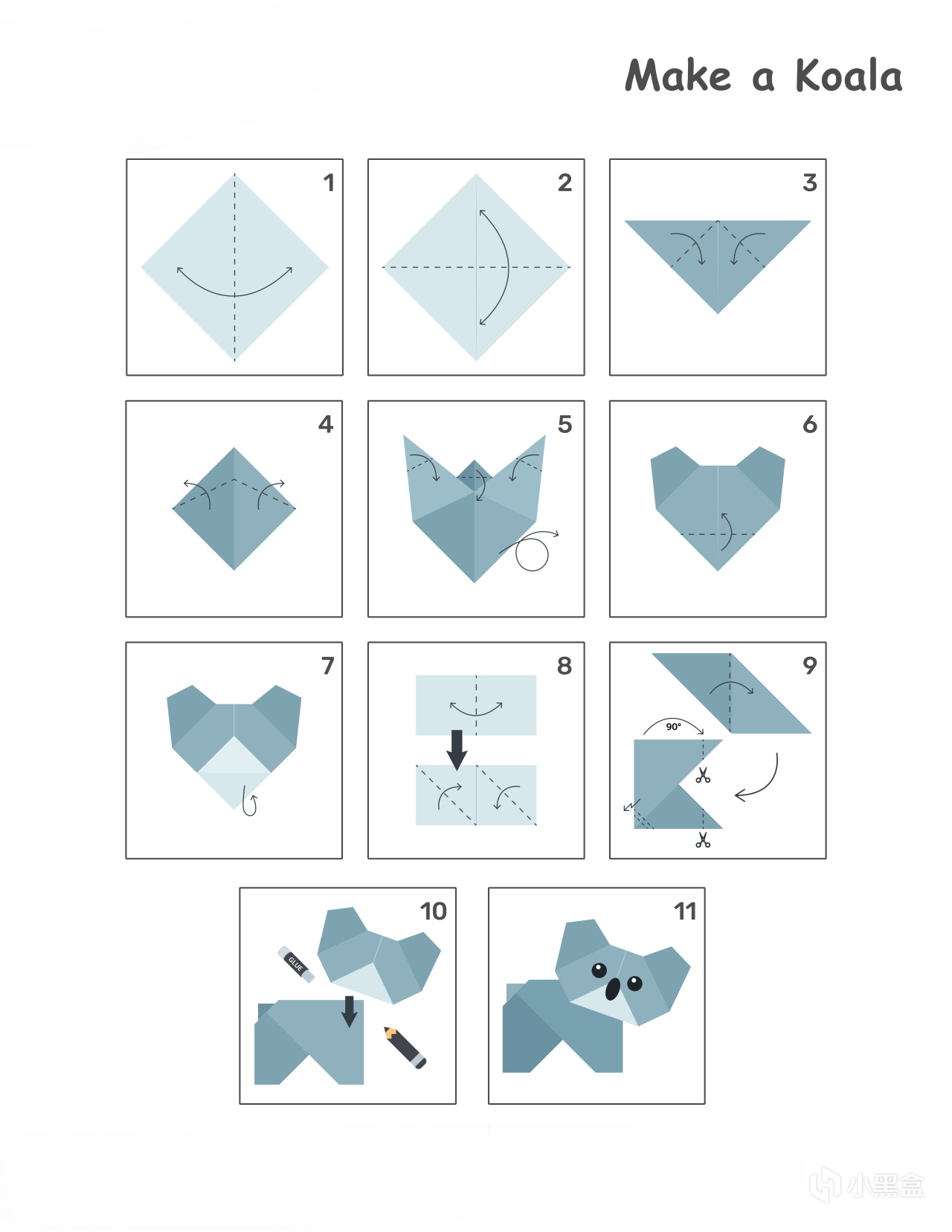 Make a Koala

1

2

3

4

5

6

7

8

9

90°

10

GLUE

11

小黑盒