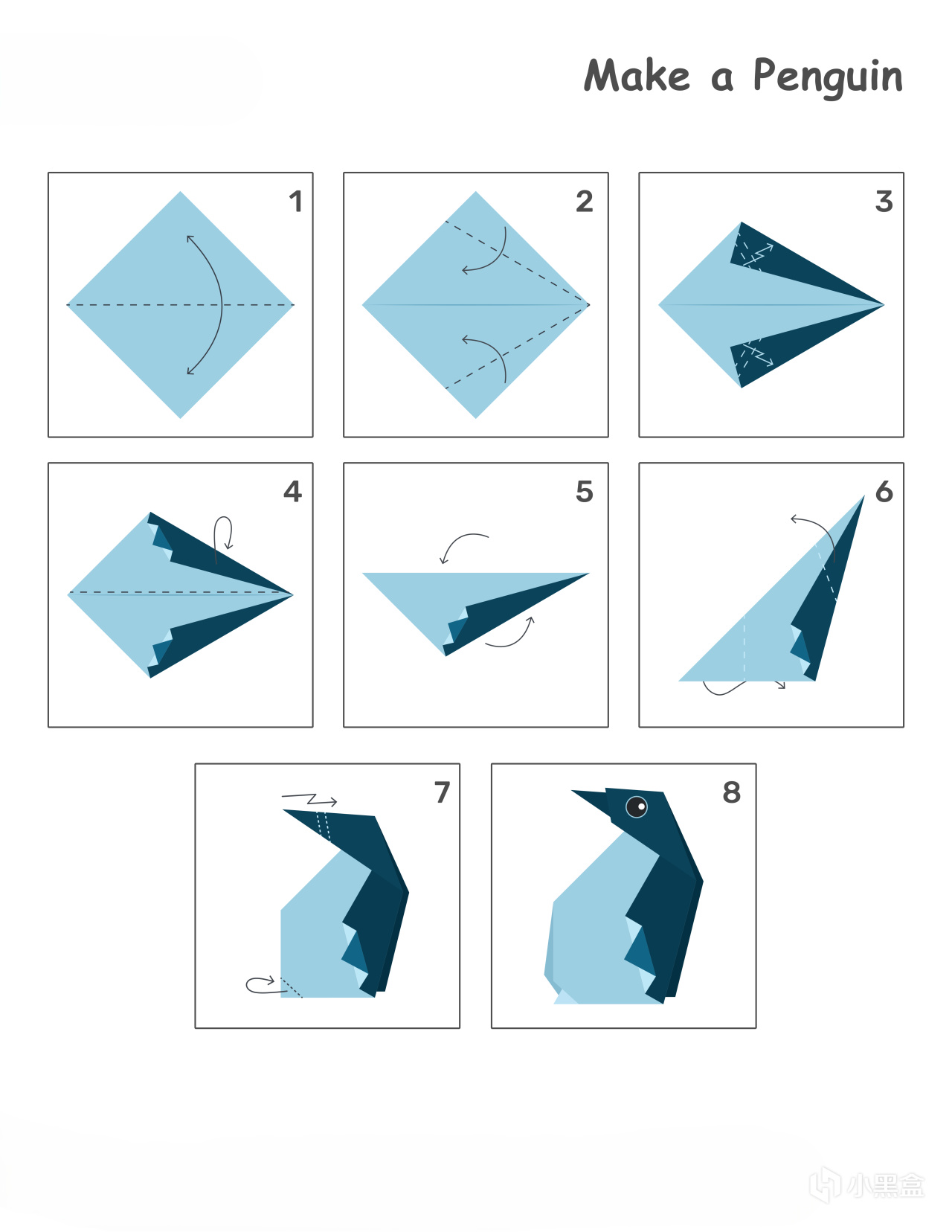 Make a Penguin

1

2

3

4

5

6

7

8

小黑盒