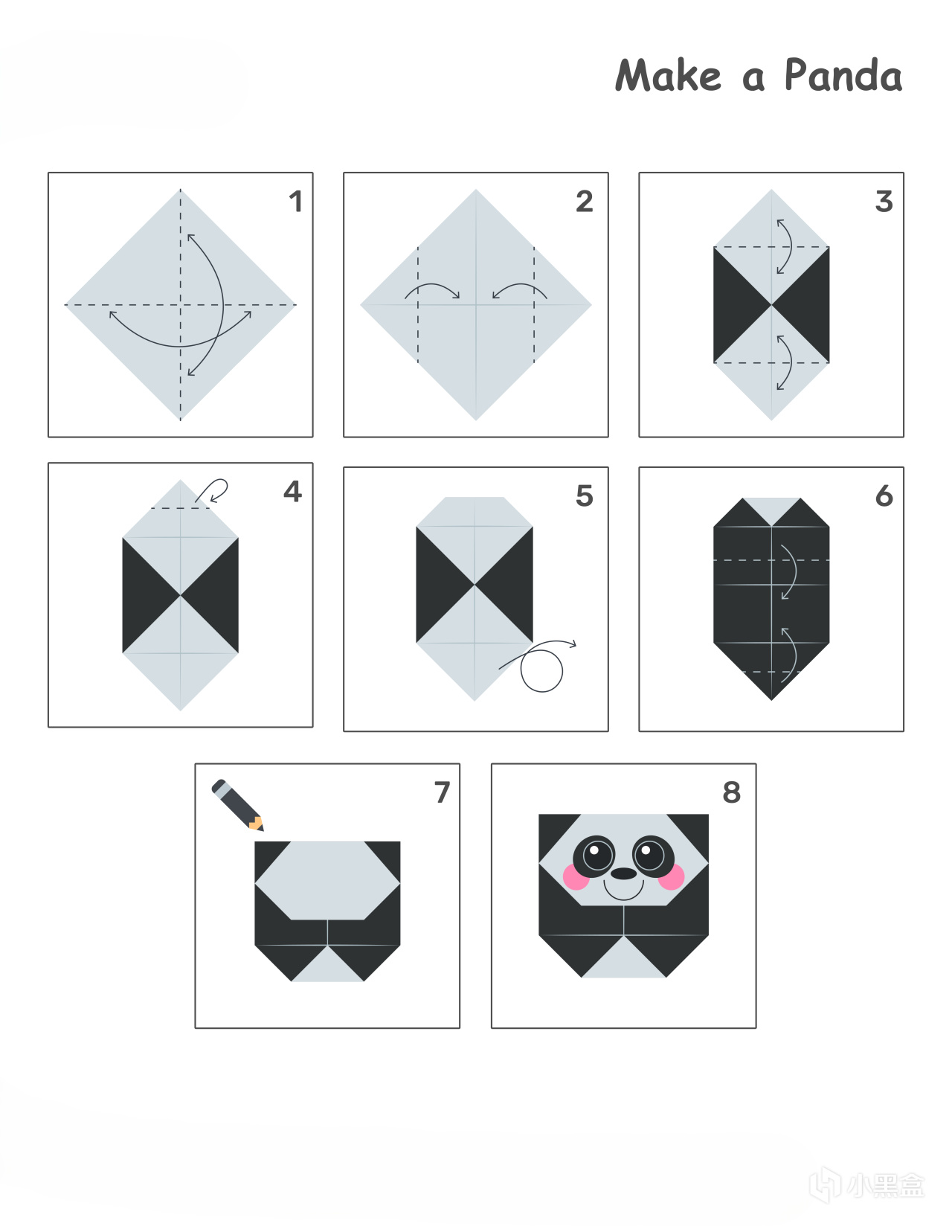 Make a Panda

1

2

3

4

5

6

7

8

小黑盒