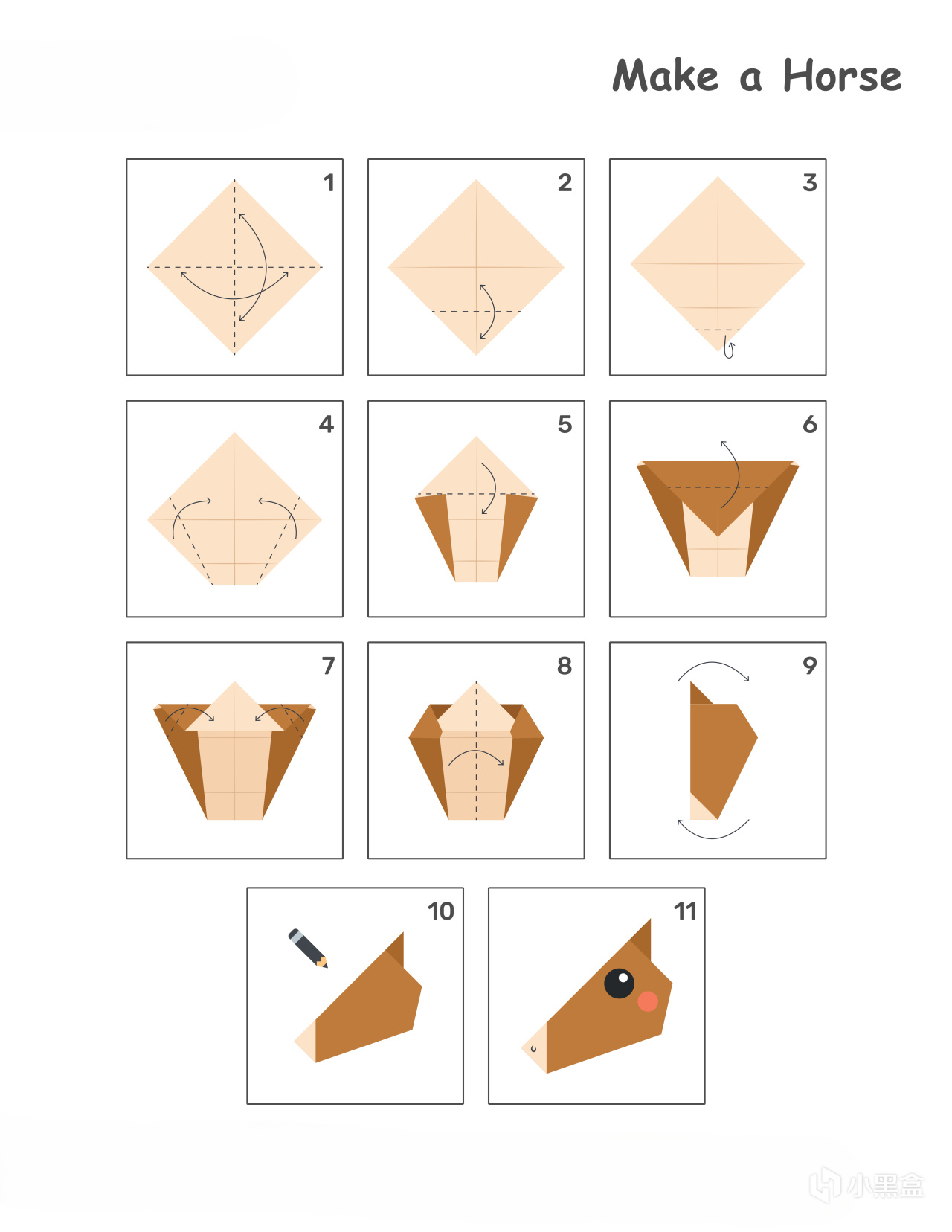 Make a Horse

1

2

3

4

5

6

7

8

9

10

11

小黑盒