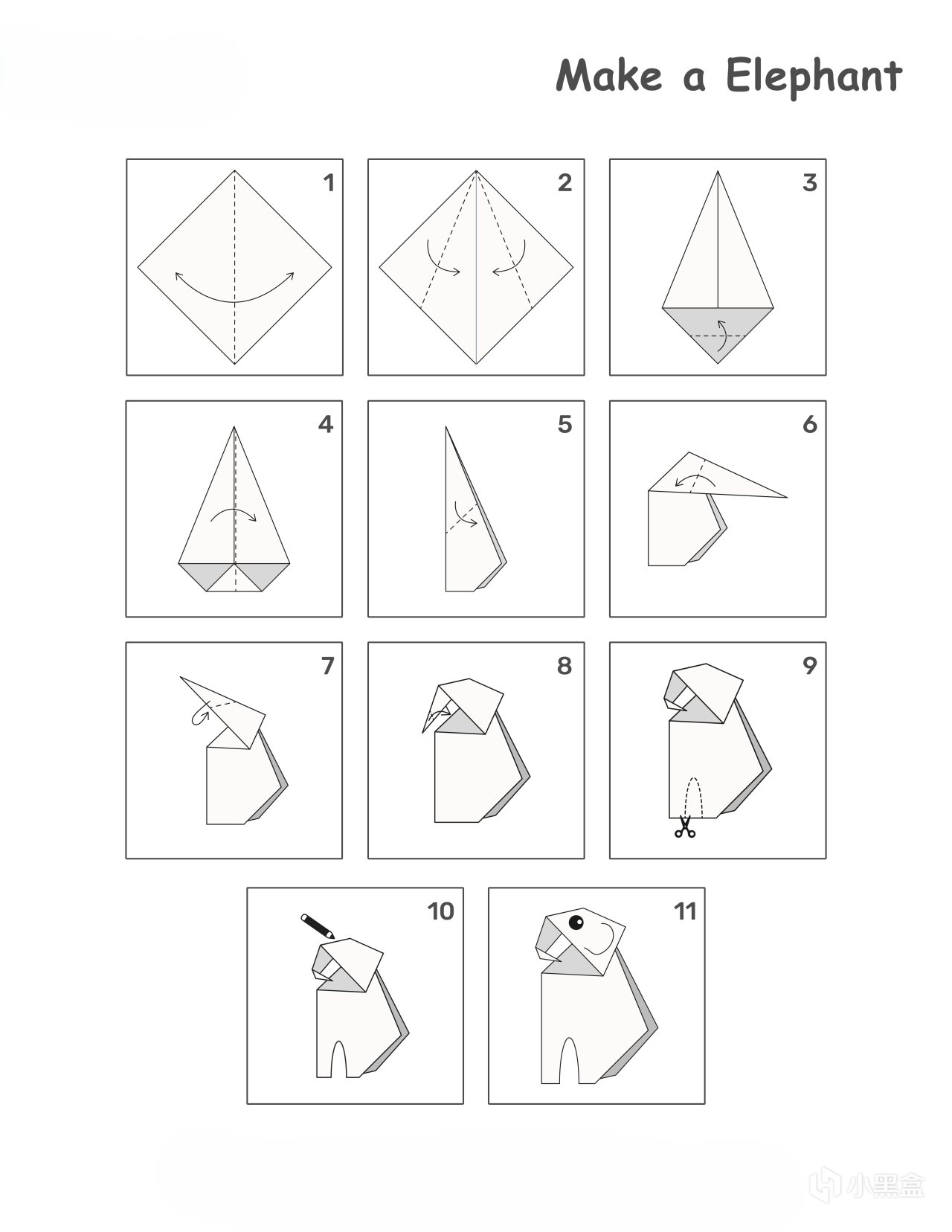 Make a Elephant

1

2

3

4

5

6

7

8

9

10

11

小黑盒