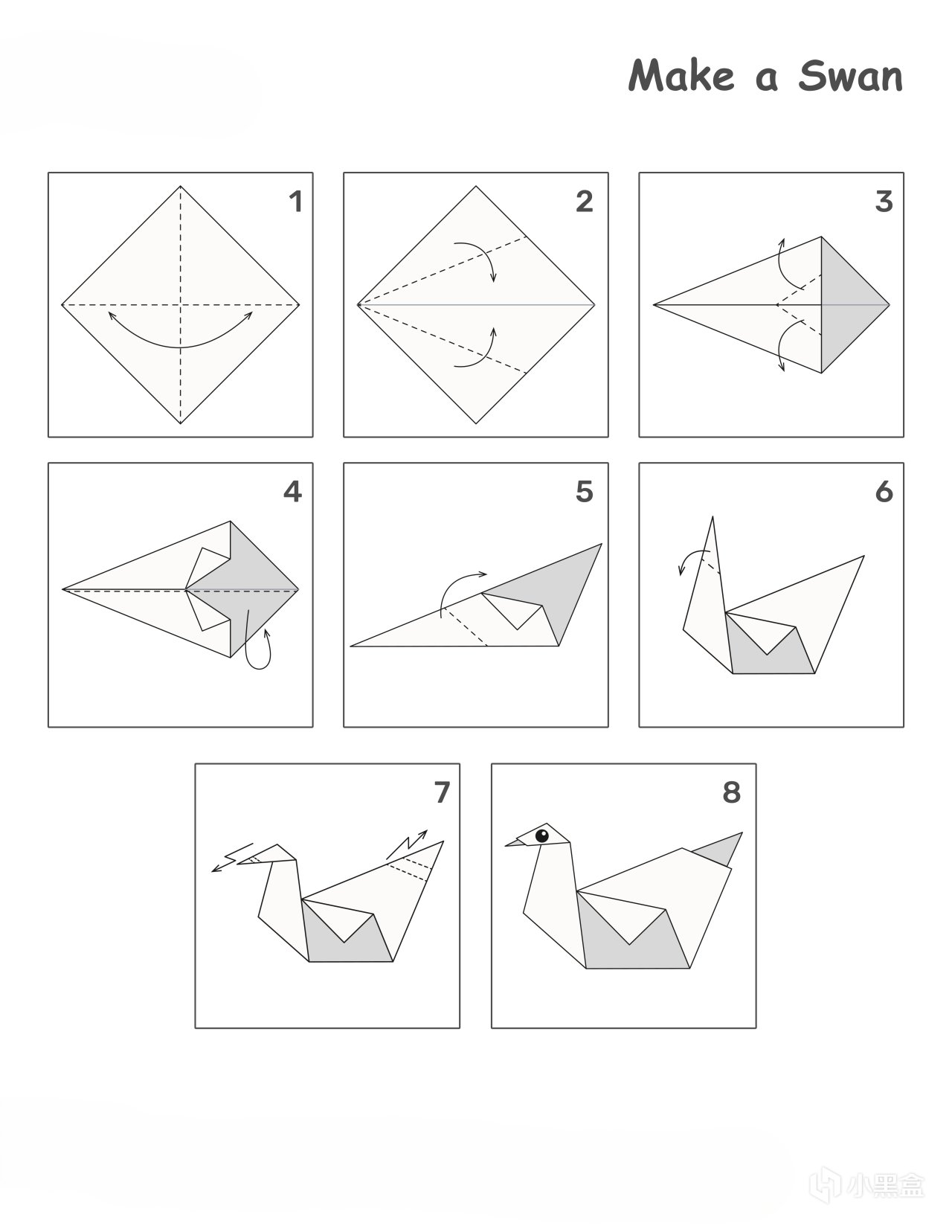 Make a Swan

1

2

3

4

5

6

7

8

小黑盒