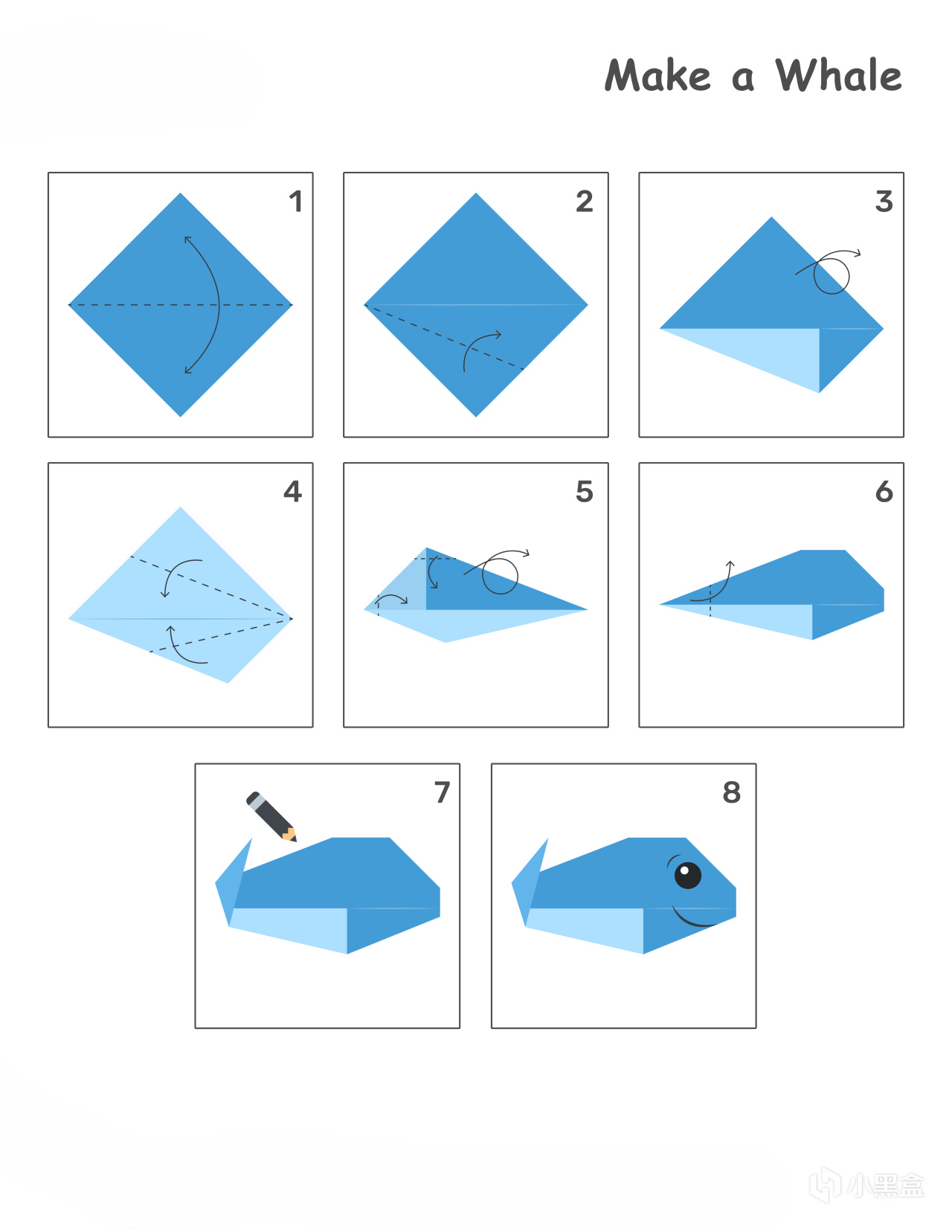 Make a Whale

1

2

3

4

5

6

7

8

小黑盒