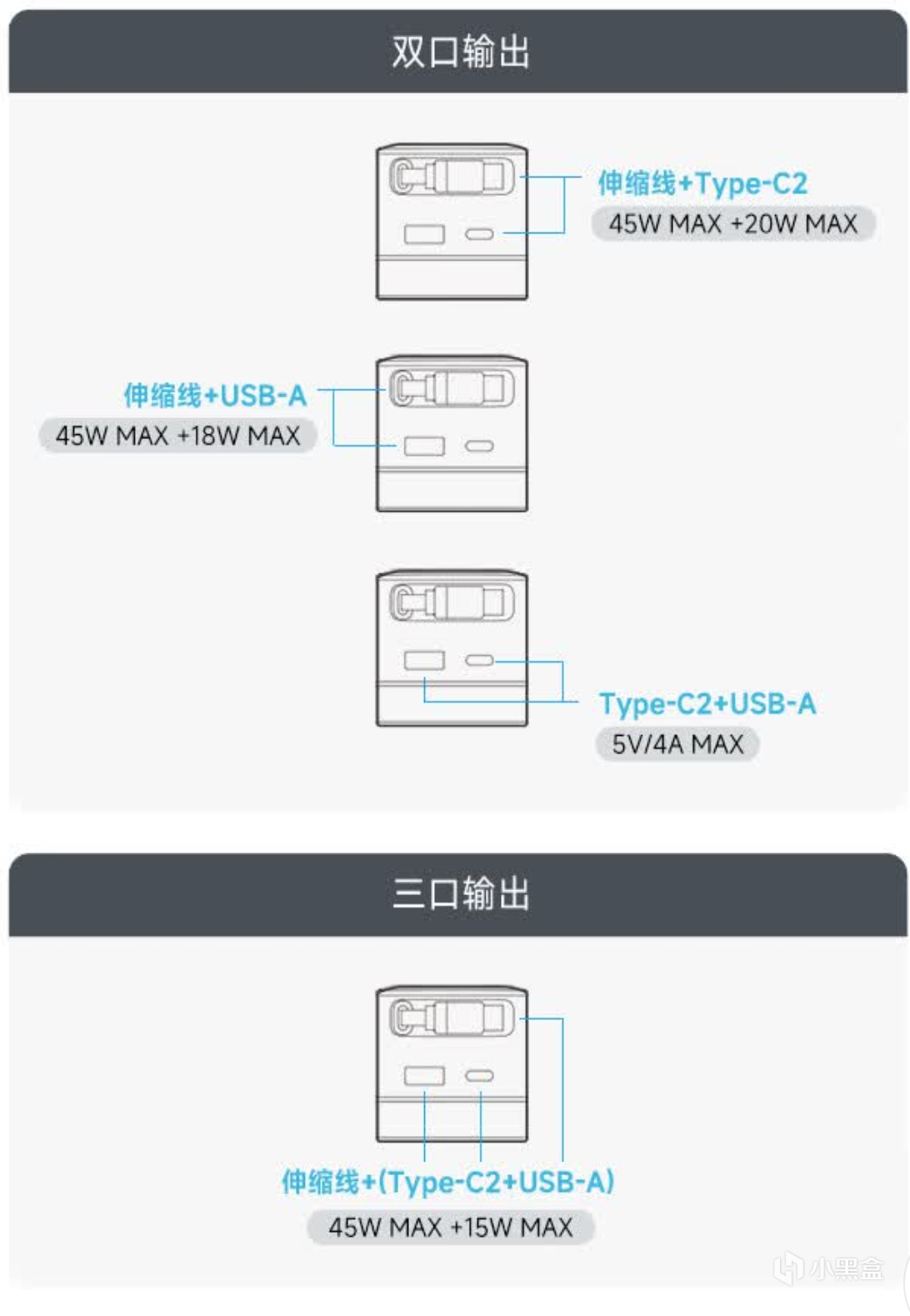 双口输出

伸缩线+Type-C2
45W MAX +20W MAX

伸缩线+USB-A
45W MAX +18W MAX

Type-C2+USB-A
5V/4A MAX

三口输出

伸缩线+(Type-C2+USB-A)
45W MAX +15W MAX

小黑盒