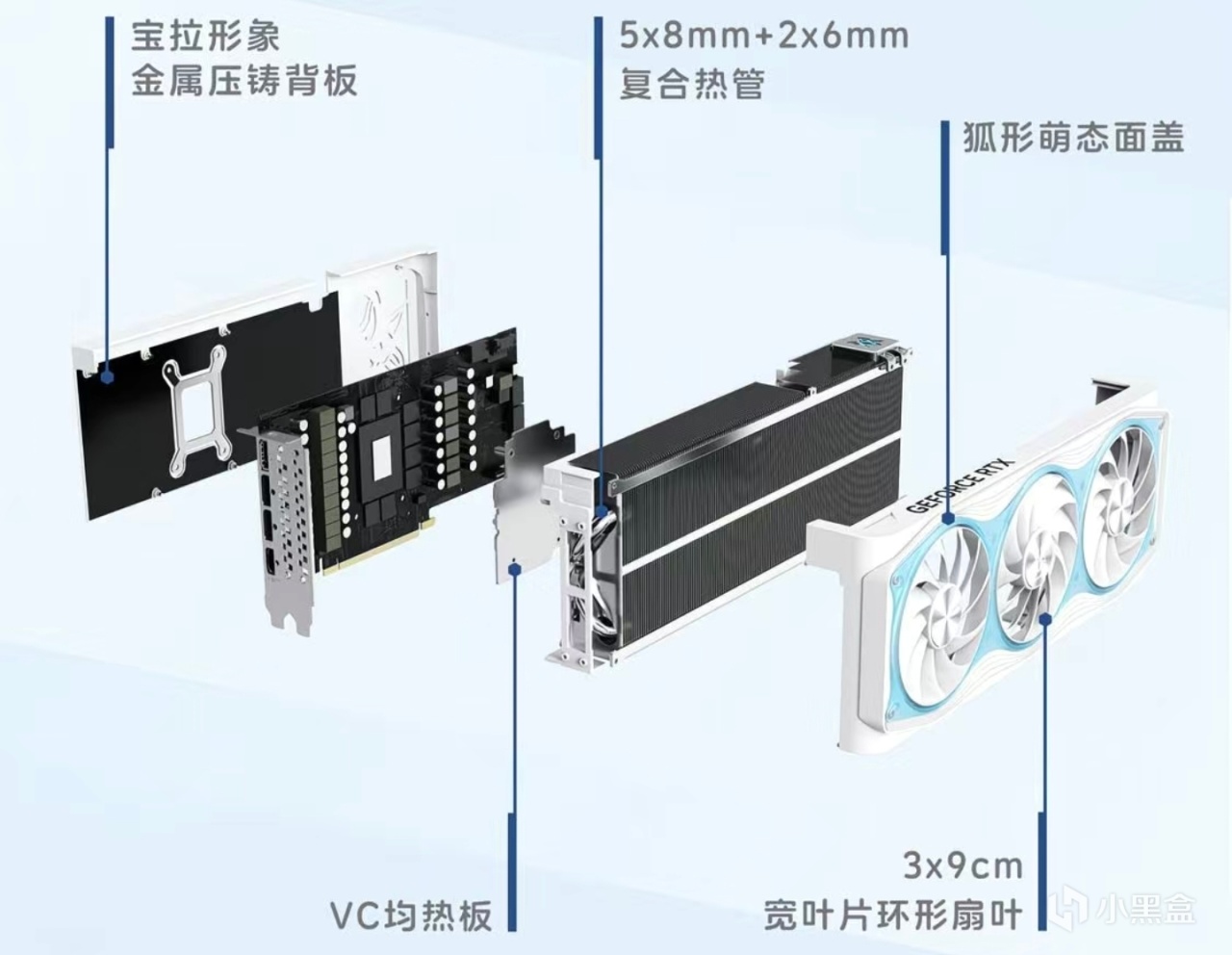 宝拉形象
金属压铸背板

5x8mm+2x6mm
复合热管

狐形萌态面盖

GEFORCE RTX

VC均热板

3x9cm
宽叶片环形扇叶

小黑盒