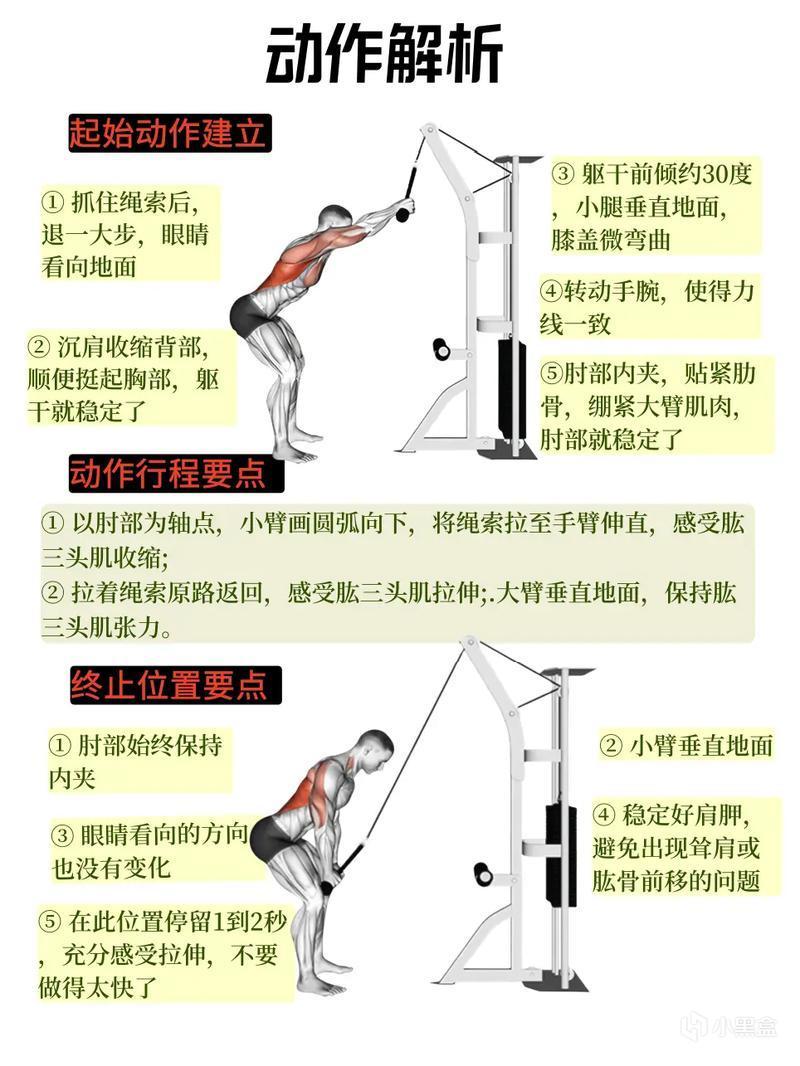 动作解析

起始动作建立

① 抓住绳索后，退一大步，眼睛看向地面

② 沉肩收缩背部，顺便挺起胸部，躯干就稳定了

③ 躯干前倾约30度，小腿垂直地面，膝盖微弯曲

④转动手腕，使得力线一致

⑤肘部内夹，贴紧肋骨，绷紧大臂肌肉，肘部就稳定了

动作行程要点

① 以肘部为轴点，小臂画圆弧向下，将绳索拉至手臂伸直，感受肱三头肌收缩；
② 拉着绳索原路返回，感受肱三头肌拉伸;.大臂垂直地面，保持肱三头肌张力。

终止位置要点

① 肘部始终保持内夹

③ 眼睛看向的方向也没有变化

⑤ 在此位置停留1到2秒，充分感受拉伸，不要做得太快了

② 小臂垂直地面

④ 稳定好肩胛，避免出现耸肩或肱骨前移的问题

小黑盒