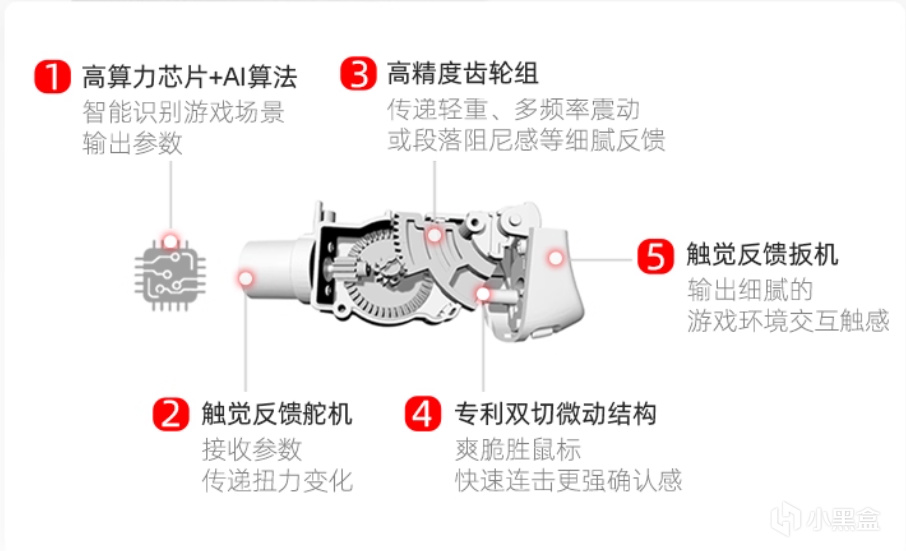 1 高算力芯片+AI算法
智能识别游戏场景
输出参数

3 高精度齿轮组
传递轻重、多频率震动
或段落阻尼感等细腻反馈

5 触觉反馈扳机
输出细腻的
游戏环境交互触感

2 触觉反馈舵机
接收参数
传递扭力变化

4 专利双切微动结构
爽脆胜鼠标
快速连击更强确认感

小黑盒