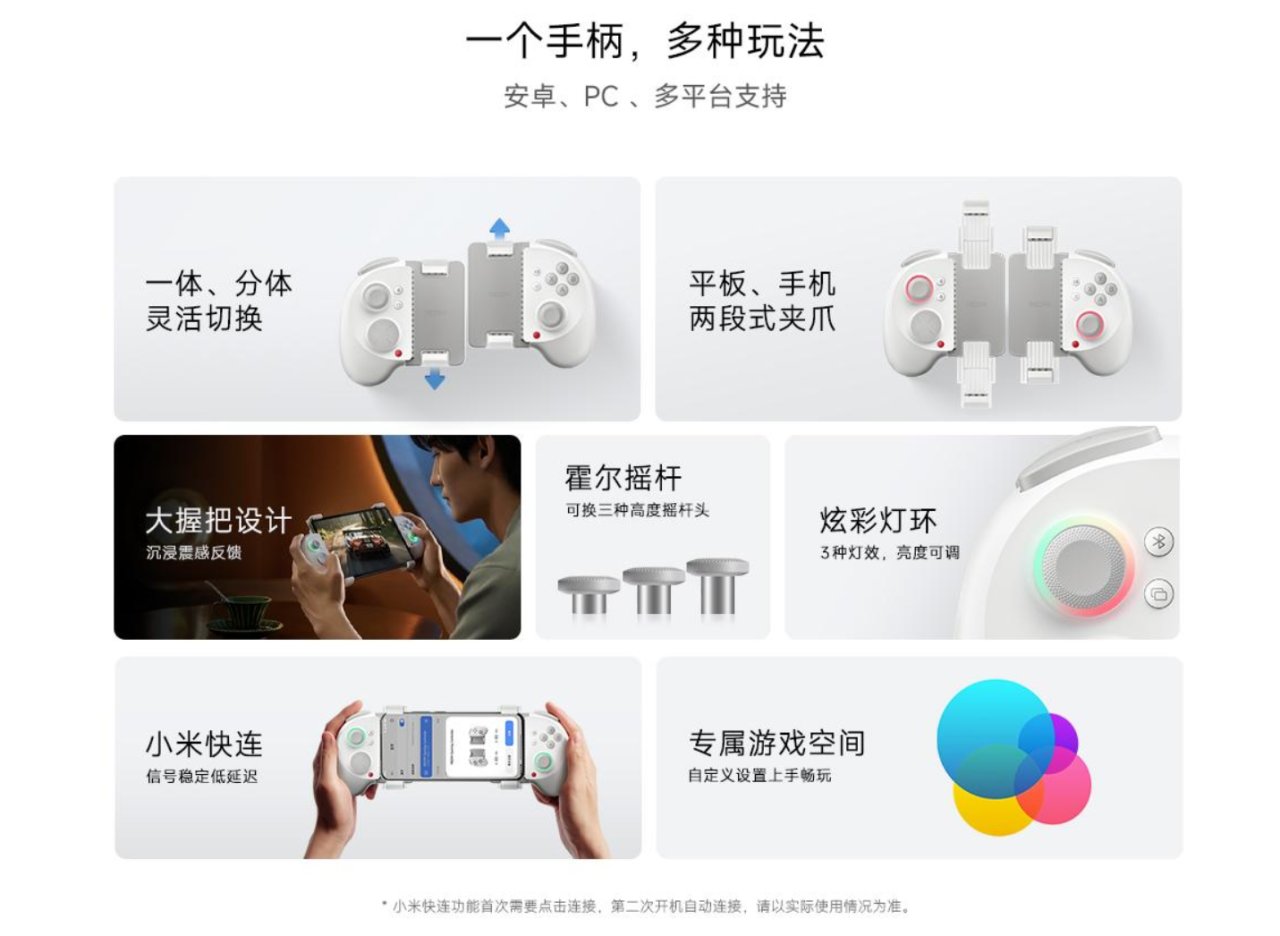 一个手柄，多种玩法
安卓、PC 、多平台支持

一体、分体
灵活切换

平板、手机
两段式夹爪

大握把设计
沉浸震感反馈

霍尔摇杆
可换三种高度摇杆头

炫彩灯环
3种灯效，亮度可调

小米快连
信号稳定低延迟

专属游戏空间
自定义设置上手畅玩

* 小米快连功能首次需要点击连接，第二次开机自动连接，请以实际使用情况为准。