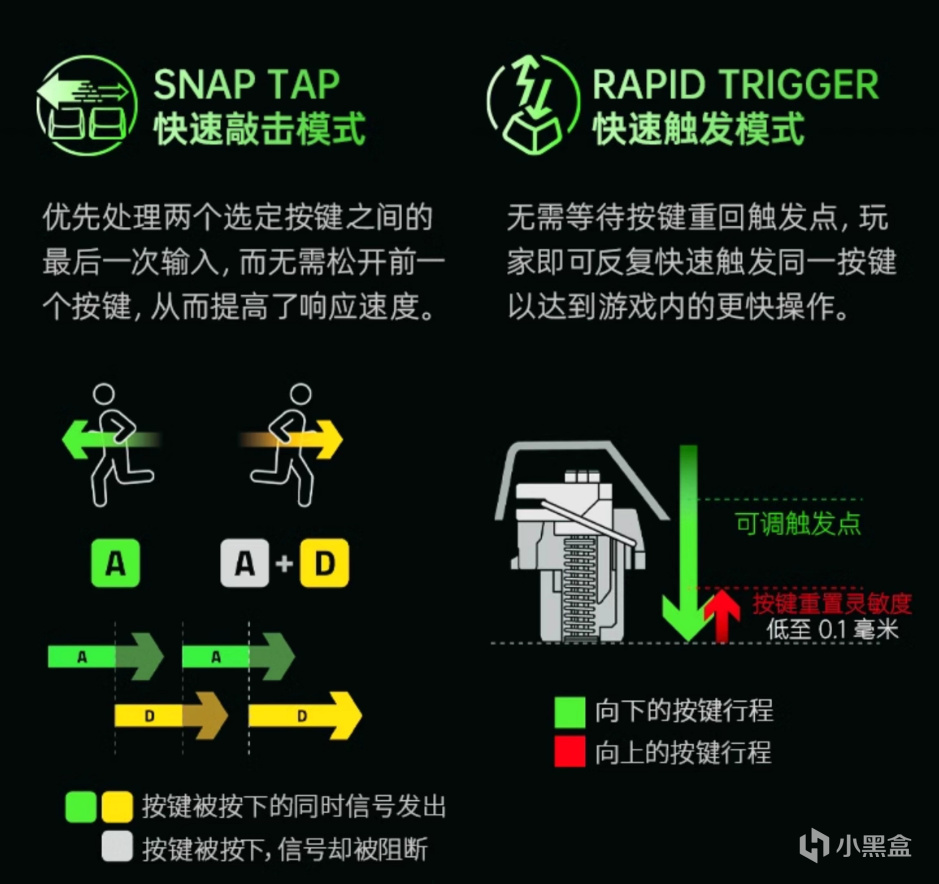 SNAP TAP
快速敲击模式

优先处理两个选定按键之间的最后一次输入，而无需松开前一个按键，从而提高了响应速度。

A

A + D

A
A
D
D

按键被按下的同时信号发出
按键被按下，信号却被阻断

RAPID TRIGGER
快速触发模式

无需等待按键重回触发点，玩家即可反复快速触发同一按键以达到游戏内的更快操作。

可调触发点
按键重置灵敏度
低至 0.1 毫米

向下的按键行程
向上的按键行程

小黑盒