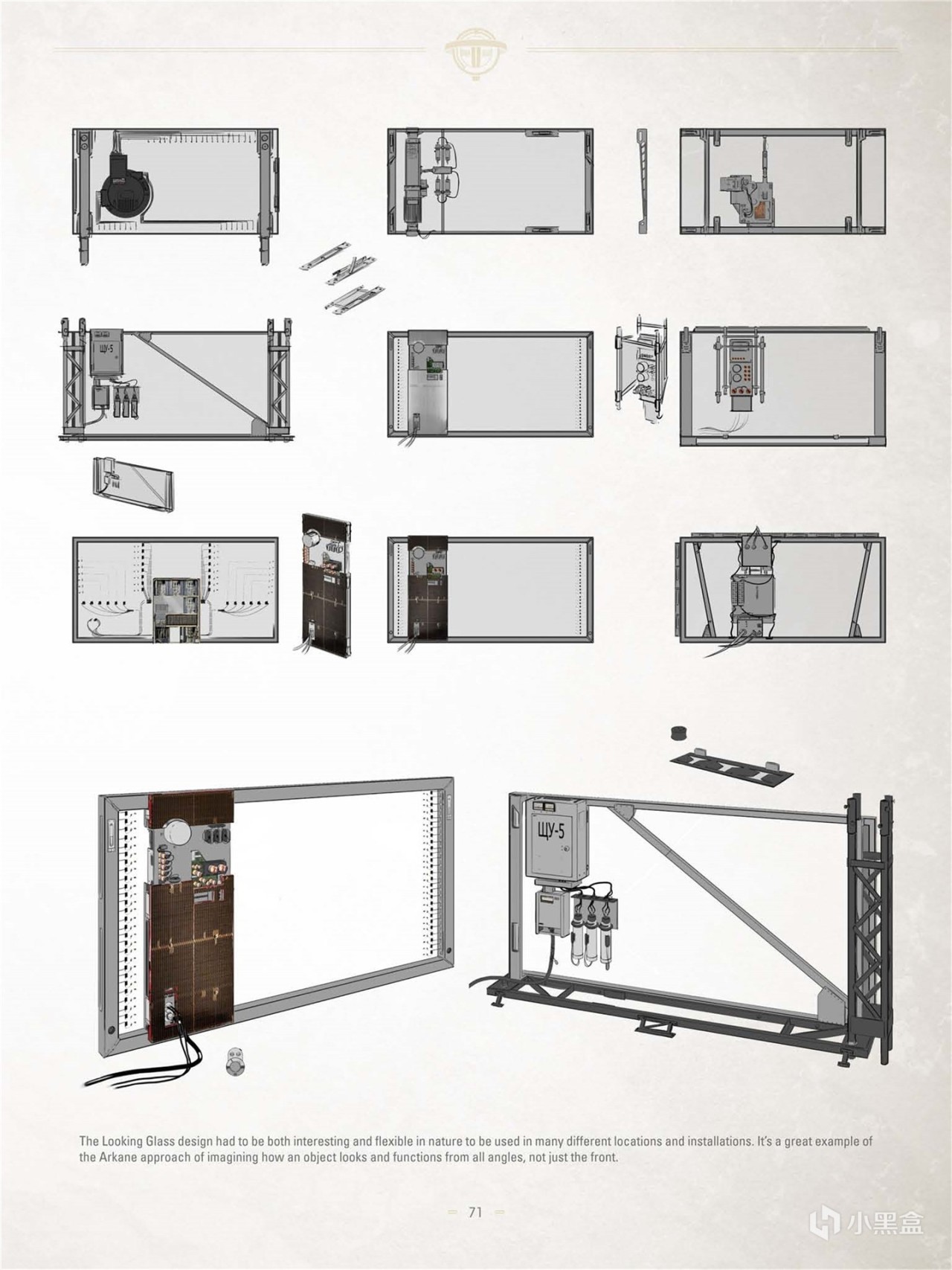 ЩУ-5

ЩУ-5

The Looking Glass design had to be both interesting and flexible in nature to be used in many different locations and installations. It's a great example of the Arkane approach of imagining how an object looks and functions from all angles, not just the front.

71

小黑盒