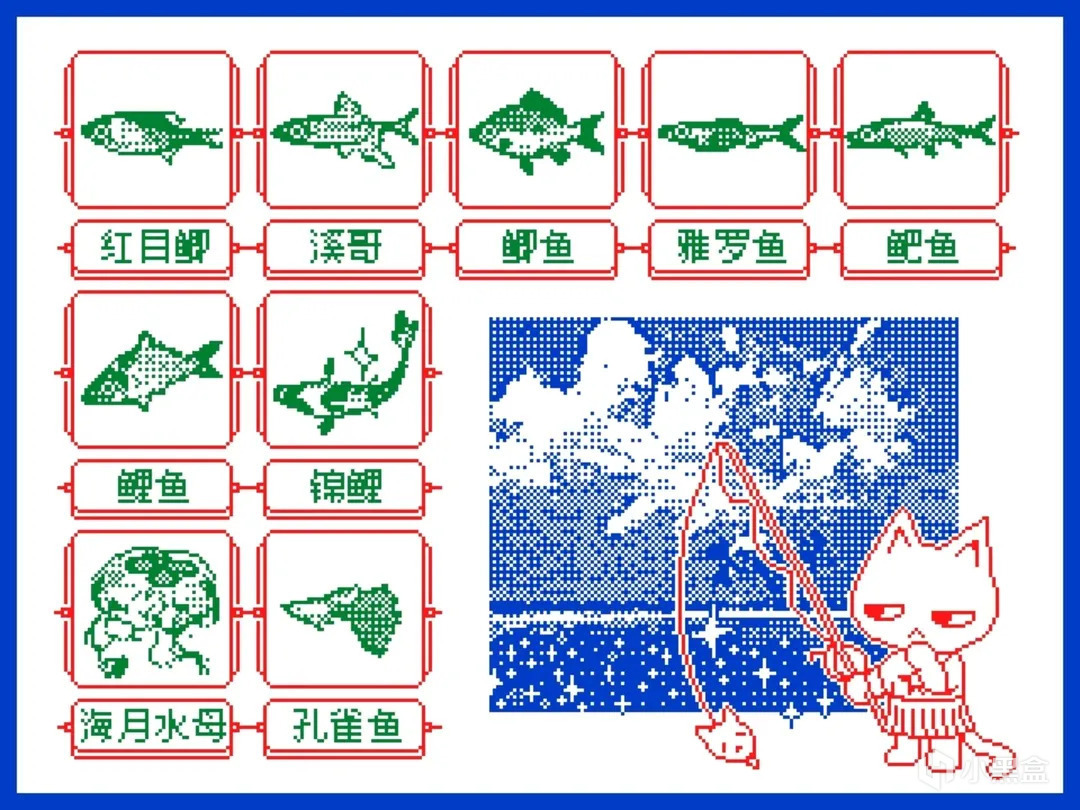 红目鲫

溪哥

鲫鱼

雅罗鱼

鲃鱼

鲤鱼

锦鲤

海月水母

孔雀鱼

小黑盒