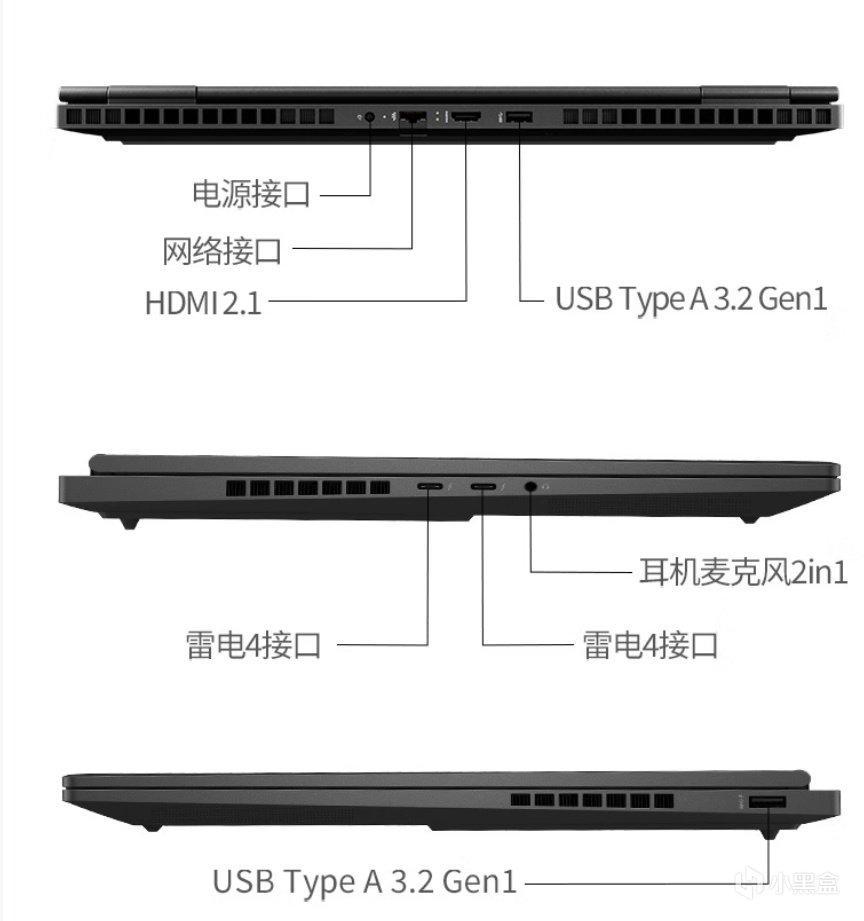 电源接口

网络接口

HDMI 2.1

USB Type A 3.2 Gen1

耳机麦克风2in1

雷电4接口

雷电4接口

USB Type A 3.2 Gen1

小黑盒