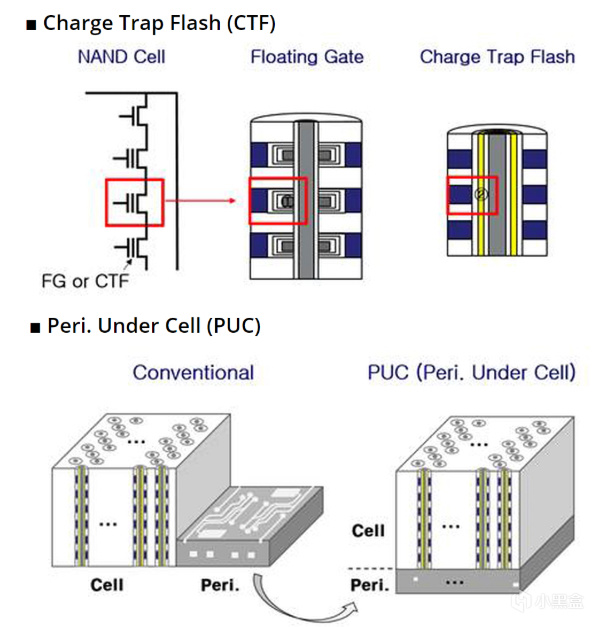 ■ Charge Trap Flash (CTF)

NAND Cell

Floating Gate

Charge Trap Flash

FG or CTF

■ Peri. Under Cell (PUC)

Conventional

PUC (Peri. Under Cell)

...

...

Cell

Peri.

...

...

Cell

Peri.

...

小黑盒