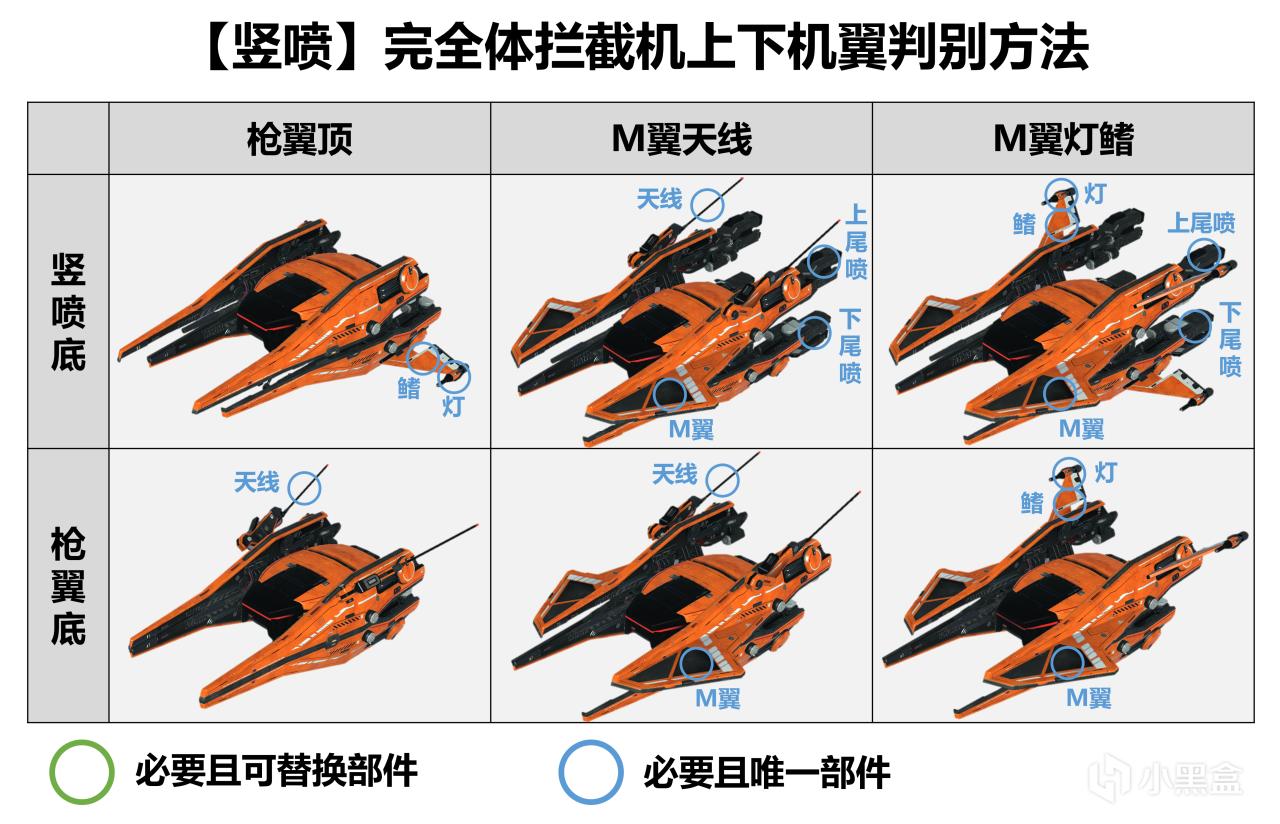 【竖喷】完全体拦截机上下机翼判别方法

| | 枪翼顶 | M翼天线 | M翼灯鳍 |
|---|---|---|---|
| 竖喷底 | 鳍 灯 | 天线 上尾喷 下尾喷 M翼 | 灯 鳍 上尾喷 下尾喷 M翼 |
| 枪翼底 | 天线 | 天线 M翼 | 灯 鳍 M翼 |

必要且可替换部件

必要且唯一部件

小黑盒