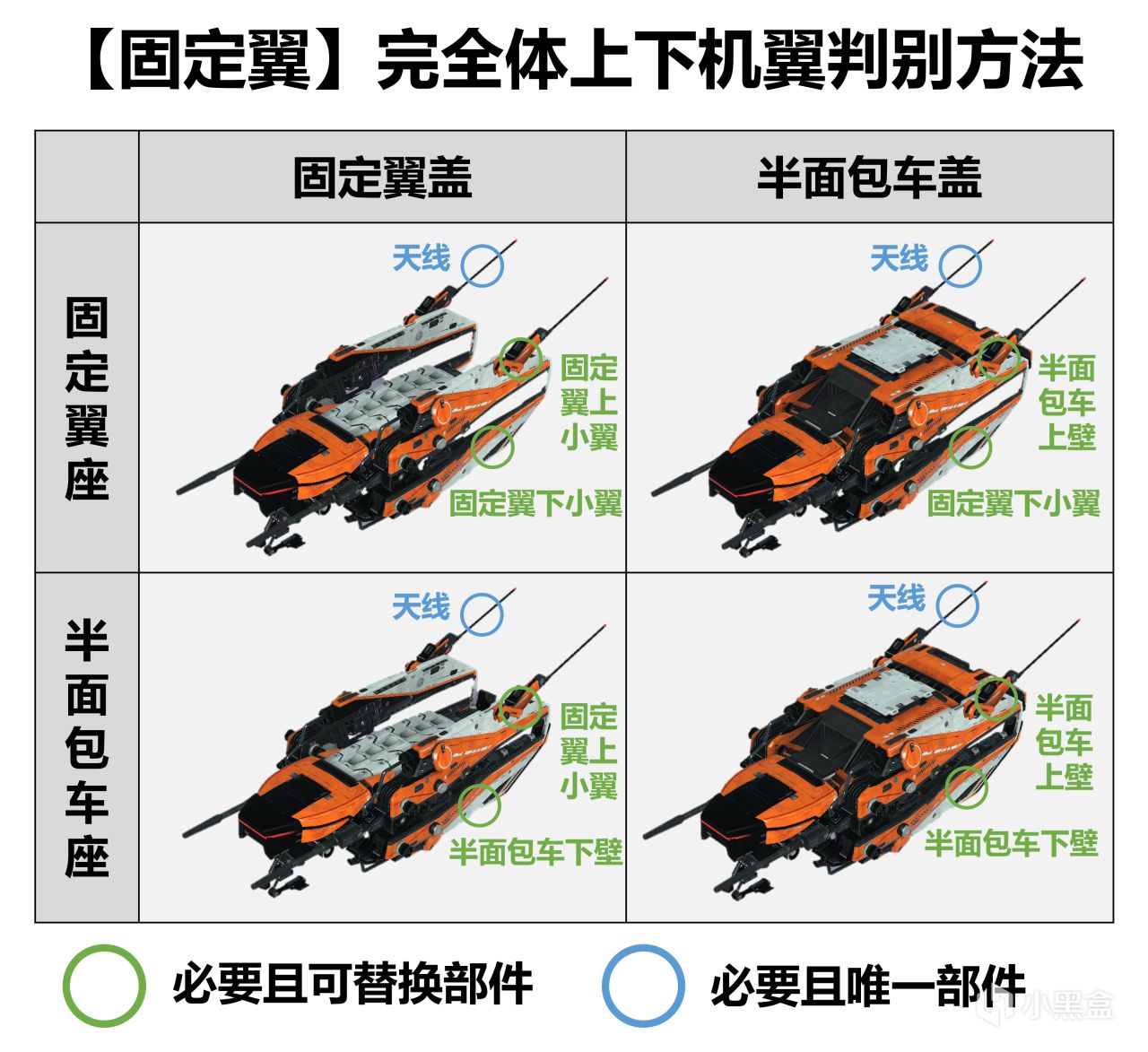 【固定翼】完全体上下机翼判别方法

| | 固定翼盖 | 半面包车盖 |
|---|---|---|
| 固定翼座 | 天线 固定翼上小翼 固定翼下小翼 | 天线 半面包车上壁 固定翼下小翼 |
| 半面包车座 | 天线 固定翼上小翼 半面包车下壁 | 天线 半面包车上壁 半面包车下壁 |

必要且可替换部件 必要且唯一部件

小黑盒