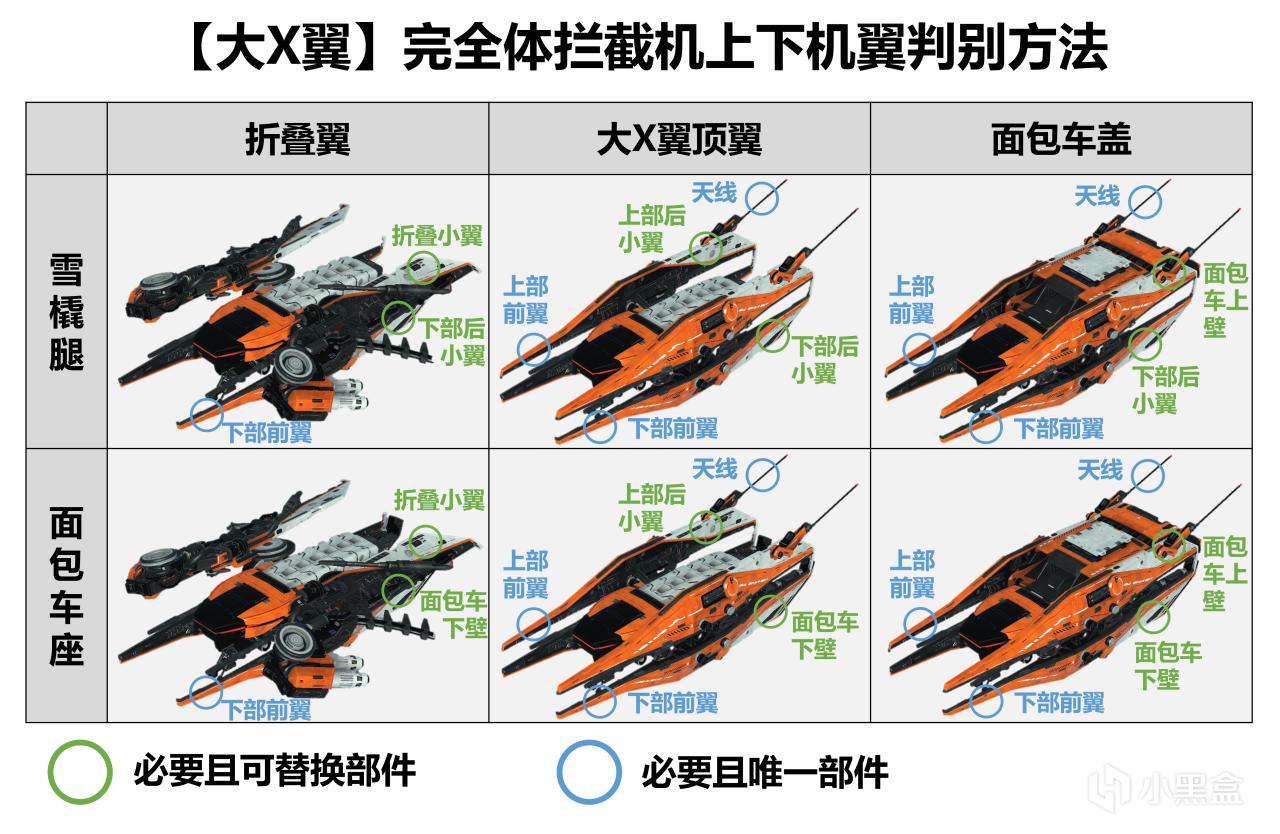 【大X翼】完全体拦截机上下机翼判别方法

| | 折叠翼 | 大X翼顶翼 | 面包车盖 |
|---|---|---|---|
| 雪橇腿 | 折叠小翼 下部后小翼 下部前翼 | 天线 上部后小翼 上部前翼 下部后小翼 下部前翼 | 天线 上部前翼 面包车上壁 下部后小翼 下部前翼 |
| 面包车座 | 折叠小翼 面包车下壁 下部前翼 | 天线 上部后小翼 上部前翼 面包车下壁 下部前翼 | 天线 上部前翼 面包车上壁 面包车下壁 下部前翼 |

必要且可替换部件

必要且唯一部件

小黑盒