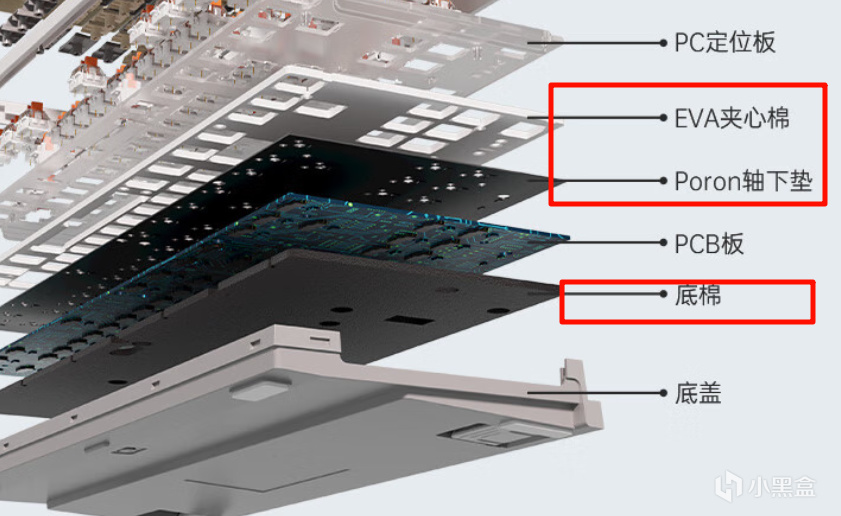 PC定位板

EVA夹心棉

Poron轴下垫

PCB板

底棉

底盖

小黑盒