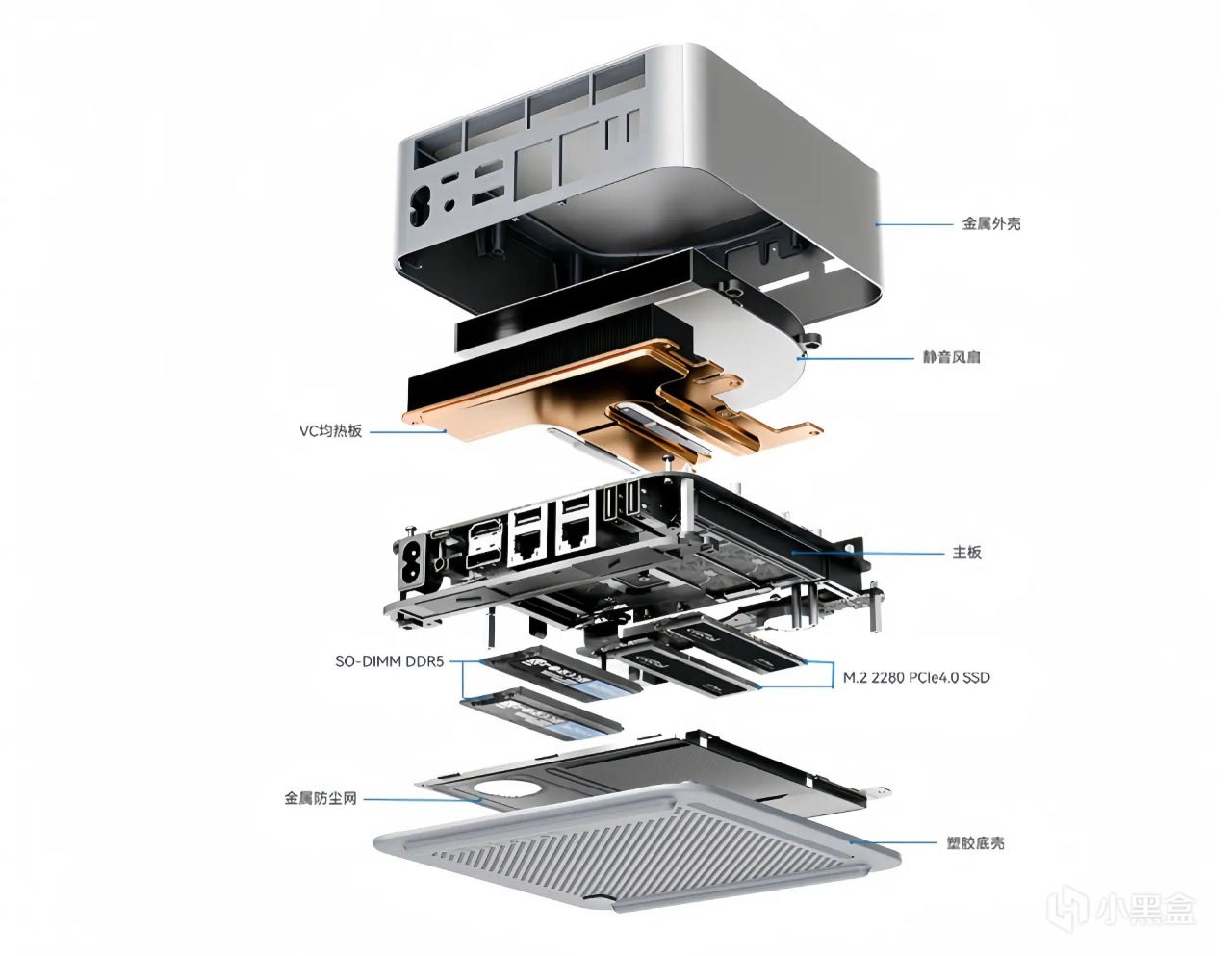 金属外壳

静音风扇

VC均热板

主板

SO-DIMM DDR5

M.2 2280 PCIe4.0 SSD

金属防尘网

塑胶底壳

小黑盒