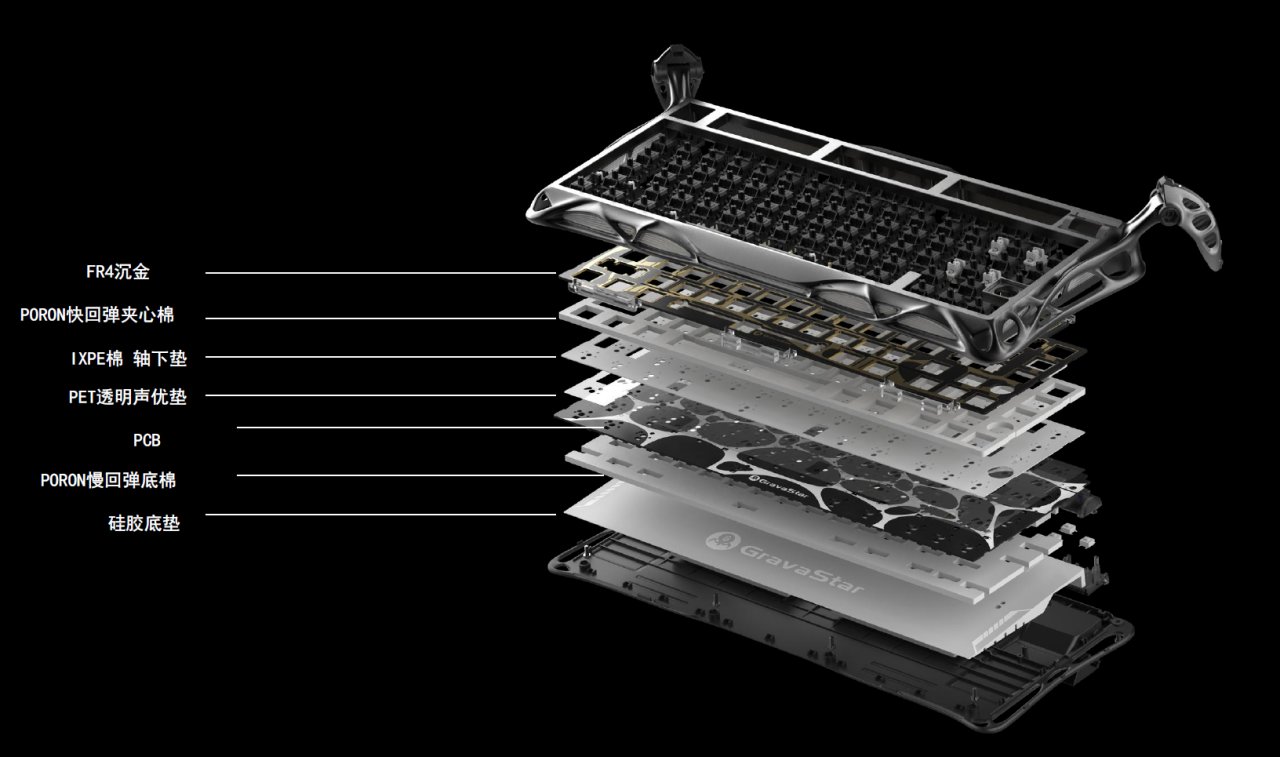 FR4沉金

PORON快回弹夹心棉

IXPE棉 轴下垫

PET透明声优垫

PCB

PORON慢回弹底棉

硅胶底垫

GravaStar

GravaStar