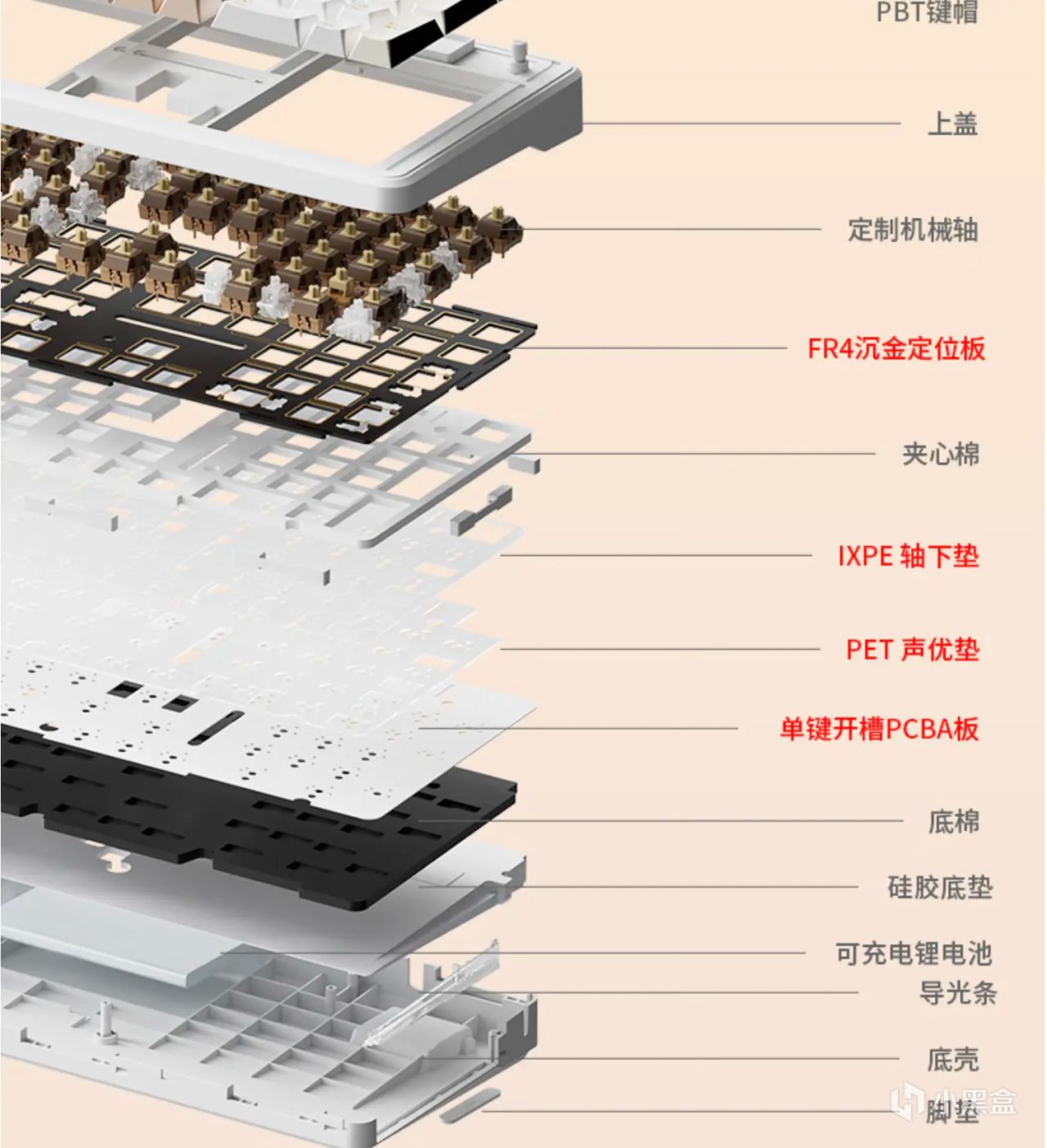 PBT键帽

上盖

定制机械轴

FR4沉金定位板

夹心棉

IXPE 轴下垫

PET 声优垫

单键开槽PCBA板

底棉

硅胶底垫

可充电锂电池

导光条

底壳

脚垫

小黑盒