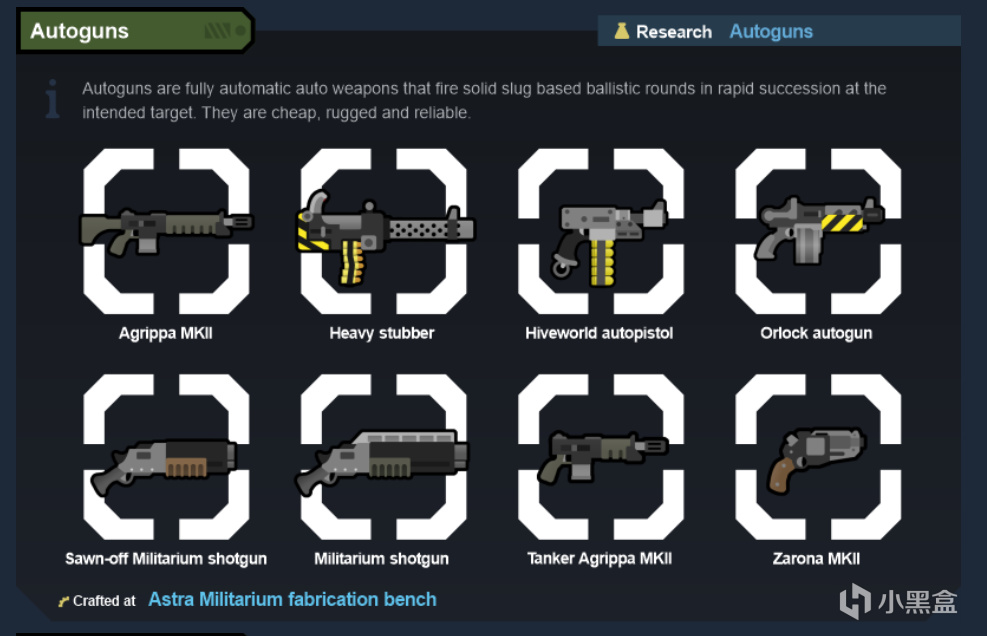 Autoguns

Research Autoguns

Autoguns are fully automatic auto weapons that fire solid slug based ballistic rounds in rapid succession at the intended target. They are cheap, rugged and reliable.

Agrippa MKII

Heavy stubber

Hiveworld autopistol

Orlock autogun

Sawn-off Militarium shotgun

Militarium shotgun

Tanker Agrippa MKII

Zarona MKII

Crafted at Astra Militarium fabrication bench

小黑盒